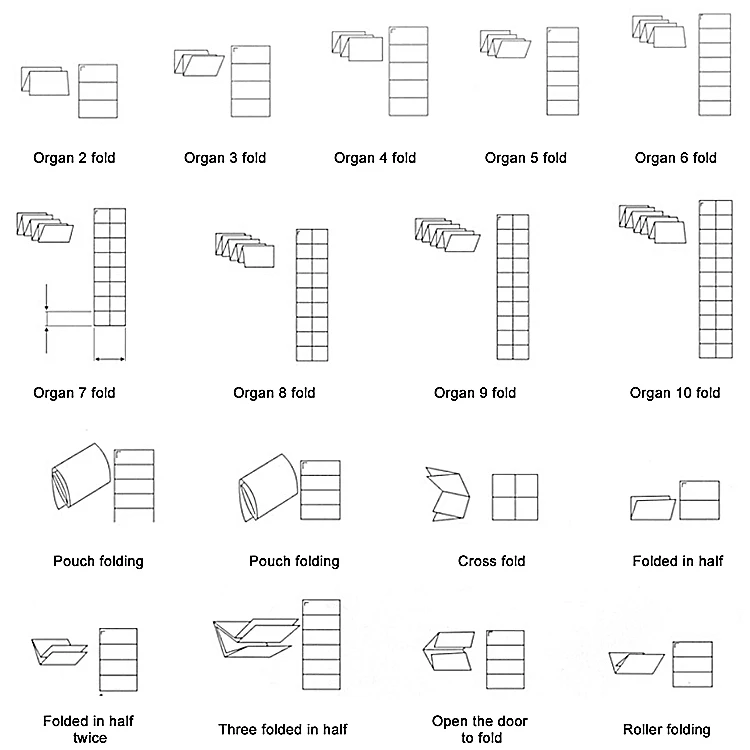 Organ 2 fold
Organ 3 fold
Organ 4 fold
Organ 5 fold
Organ 6 fold

Organ 7 fold
Organ 8 fold
Organ 9 fold
Organ 10 fold

Pouch folding
Pouch folding
Cross fold
Folded in half

Folded in half twice
Three folded in half
Open the door to fold
Roller folding