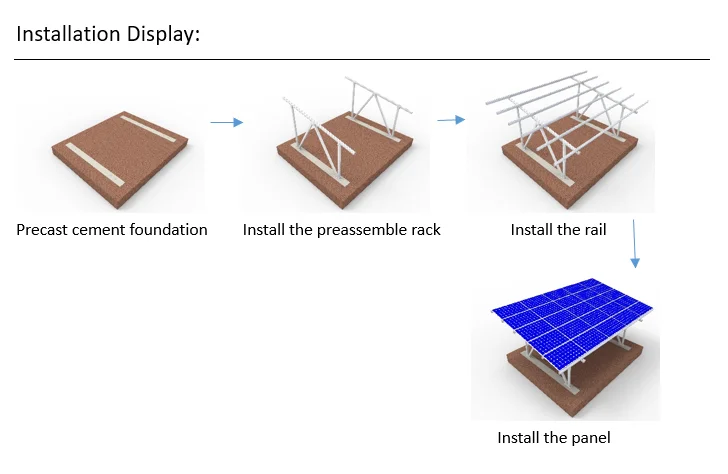 Installation Display:

Precast cement foundation

Install the preassemble rack

Install the rail

Install the panel