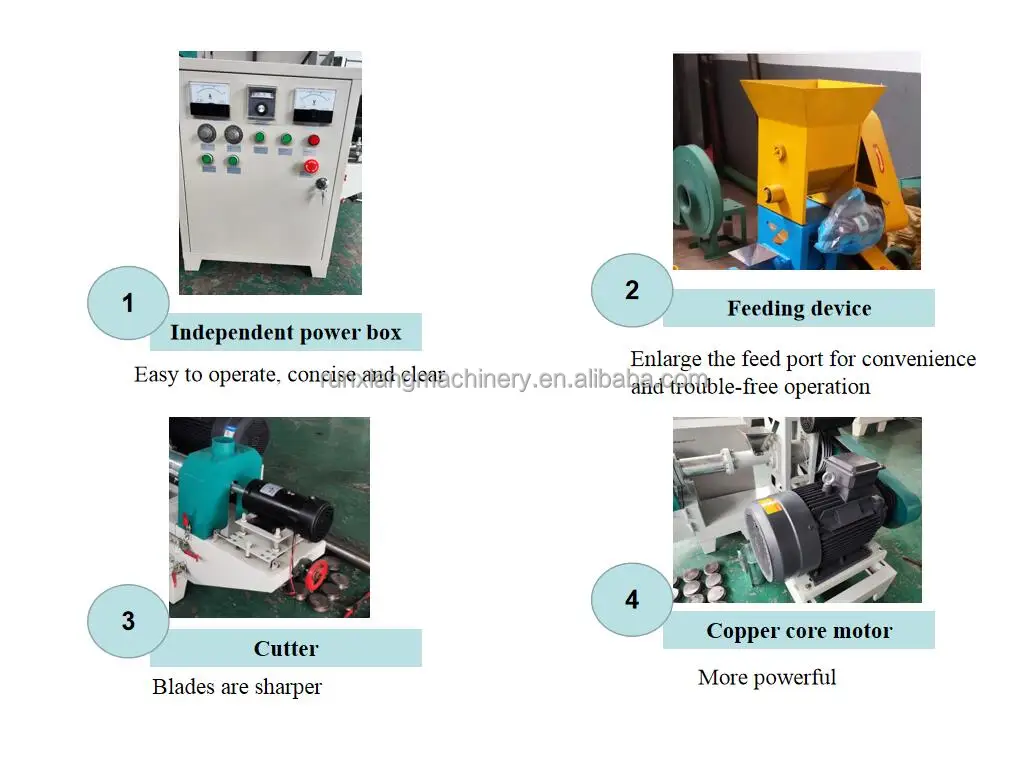 1

Independent power box

Easy to operate, concise and clear

2

Feeding device

Enlarge the feed port for convenience and trouble-free operation

runxiangmachinery.en.alibaba.com

3

Cutter

Blades are sharper

4

Copper core motor

More powerful