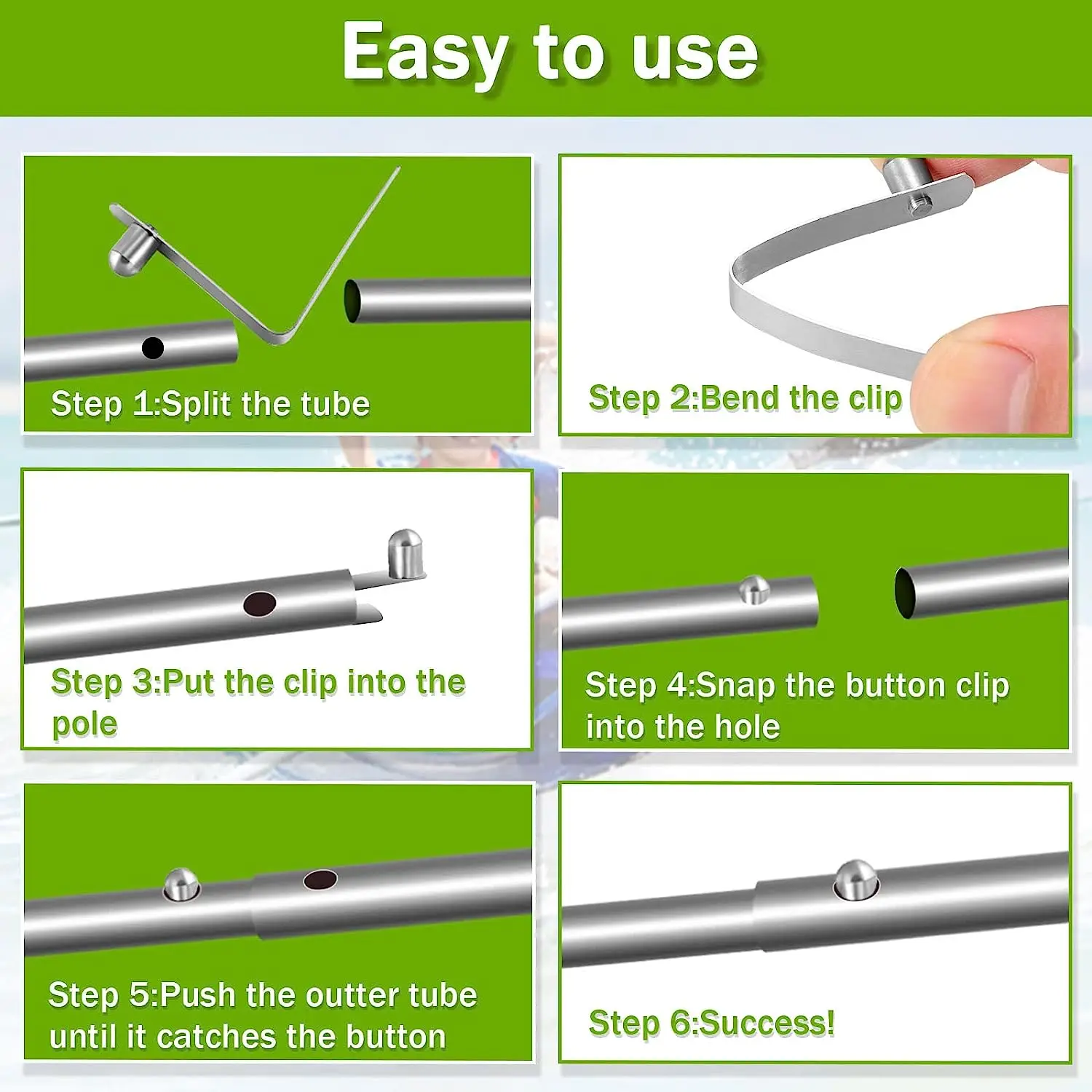 Easy to use

Step 1:Split the tube

Step 2:Bend the clip

Step 3:Put the clip into the pole

Step 4:Snap the button clip into the hole

Step 5:Push the outter tube until it catches the button

Step 6:Success!