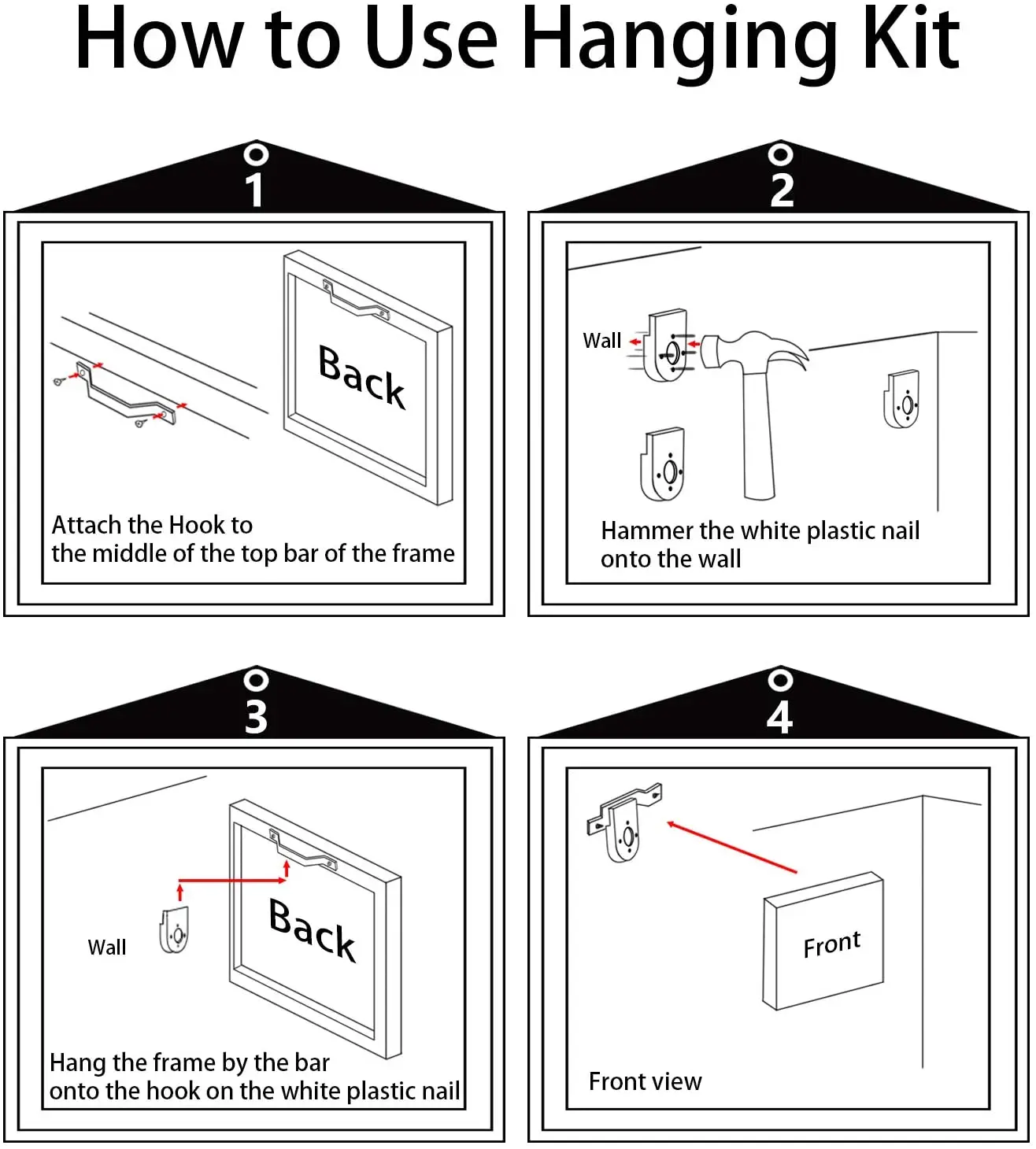 How to Use Hanging Kit

1

Back

Attach the Hook to the middle of the top bar of the frame

2

Wall

Hammer the white plastic nail onto the wall

3

Wall

Back

Hang the frame by the bar onto the hook on the white plastic nail

4

Front

Front view