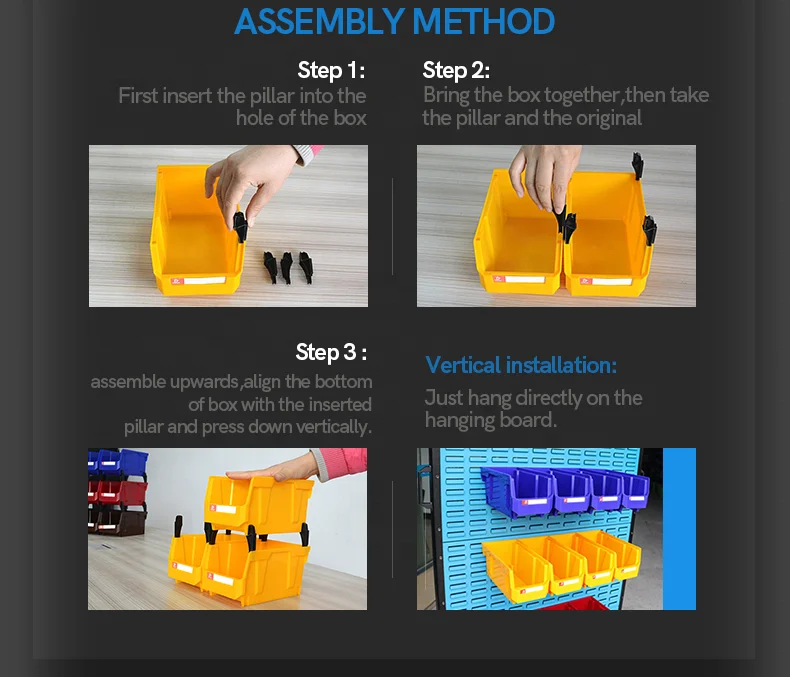 ASSEMBLY METHOD

Step 1:
First insert the pillar into the hole of the box

Step 2:
Bring the box together,then take the pillar and the original

Step 3 :
assemble upwards,align the bottom of box with the inserted pillar and press down vertically.

Vertical installation:
Just hang directly on the hanging board.