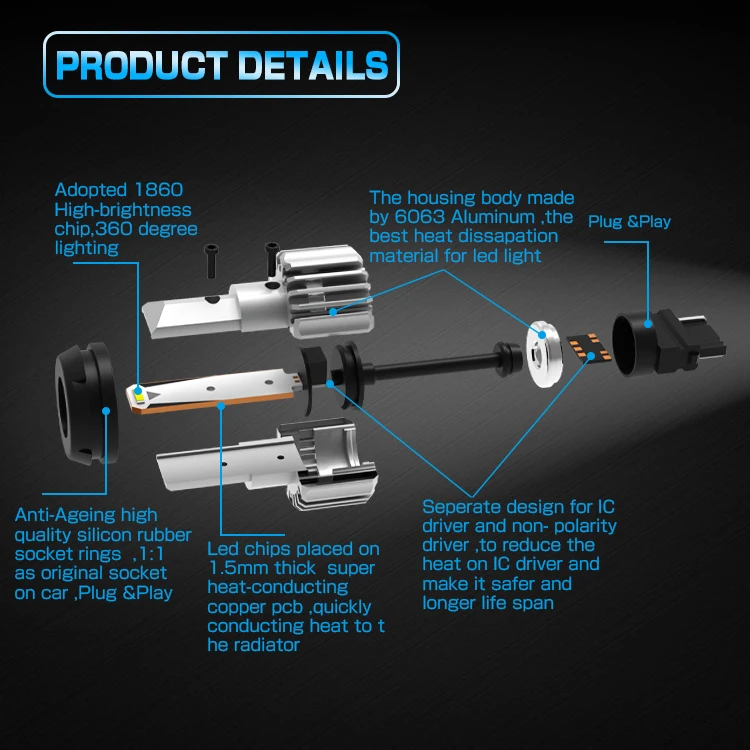 PRODUCT DETAILS

Adopted 1860 High-brightness chip,360 degree lighting

The housing body made by 6063 Aluminum ,the best heat dissapation material for led light

Plug &Play

Anti-Ageing high quality silicon rubber socket rings ,1:1 as original socket on car ,Plug &Play

Led chips placed on 1.5mm thick super heat-conducting copper pcb ,quickly conducting heat to t he radiator

Seperate design for IC driver and non- polarity driver ,to reduce the heat on IC driver and make it safer and longer life span