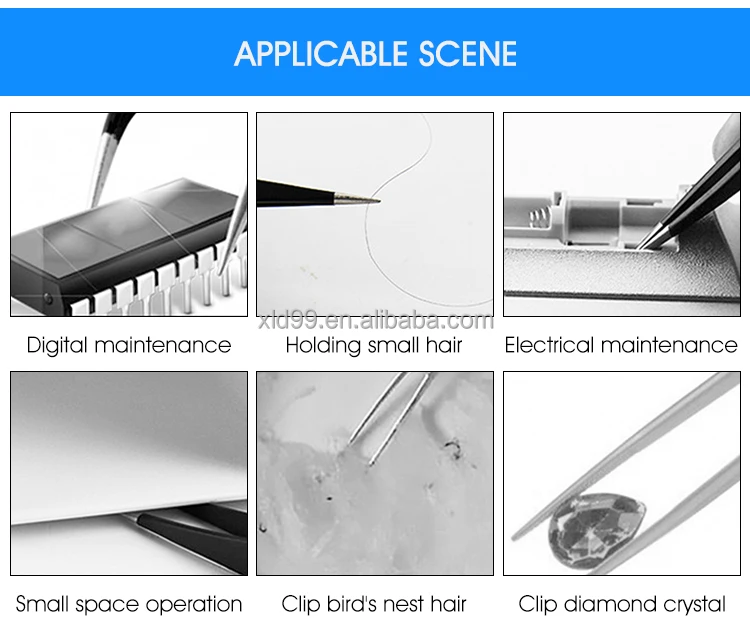 APPLICABLE SCENE

xld99.en.alibaba.com

Digital maintenance

Holding small hair

Electrical maintenance

Small space operation

Clip bird's nest hair

Clip diamond crystal