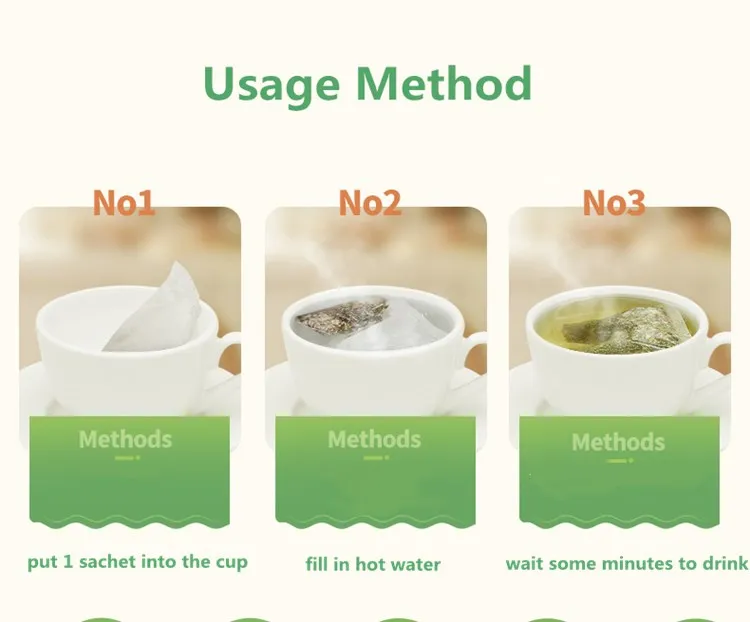 Usage Method

No1

Methods

put 1 sachet into the cup

No2

Methods

fill in hot water

No3

Methods

wait some minutes to drink