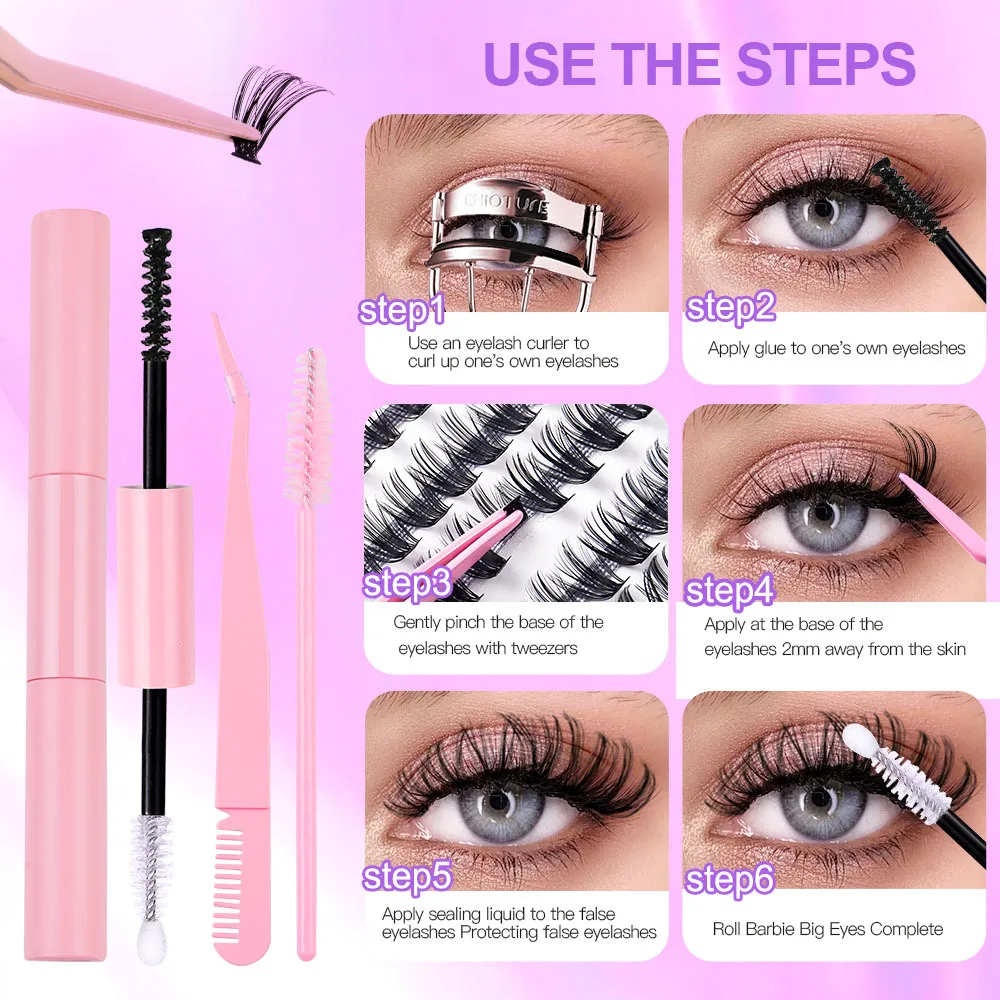 USE THE STEPS

CHIOTURE

step1
Use an eyelash curler to curl up one's own eyelashes

step2
Apply glue to one's own eyelashes

step3
Gently pinch the base of the eyelashes with tweezers

step4
Apply at the base of the eyelashes 2mm away from the skin

step5
Apply sealing liquid to the false eyelashes Protecting false eyelashes

step6
Roll Barbie Big Eyes Complete