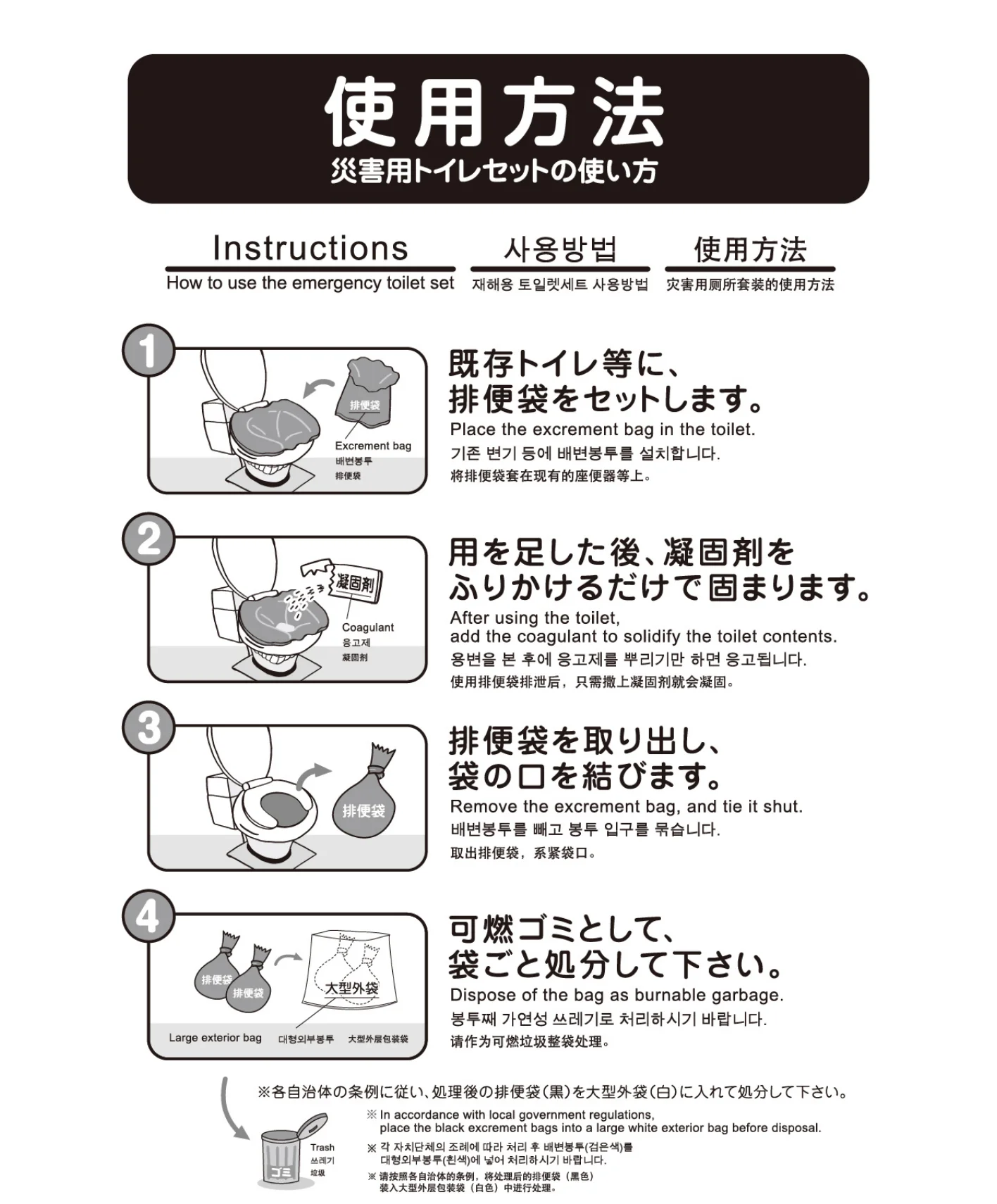 使用方法
災害用トイレセットの使い方

Instructions
How to use the emergency toilet set

사용방법
재해용 토일렛세트 사용방법

使用方法
灾害用厕所套装的使用方法

1
排便袋
Excrement bag
배변봉투
排便袋

既存トイレ等に、排便袋をセットします。
Place the excrement bag in the toilet.
기존 변기 등에 배변봉투를 설치합니다.
将排便袋套在现有的座便器等上。

2
凝固剤
Coagulant
응고제
凝固剂

用を足した後、凝固剤をふりかけるだけで固まります。
After using the toilet, add the coagulant to solidify the toilet contents.
용변을 본 후에 응고제를 뿌리기만 하면 응고됩니다.
使用排便袋排泄后，只需撒上凝固剂就会凝固。

3
排便袋

排便袋を取り出し、袋の口を結びます。
Remove the excrement bag, and tie it shut.
배변봉투를 빼고 봉투 입구를 묶습니다.
取出排便袋，系紧袋口。

4
排便袋
排便袋
大型外袋
Large exterior bag
대형외부봉투
大型外层包装袋

可燃ゴミとして、袋ごと処分して下さい。
Dispose of the bag as burnable garbage.
봉투째 가연성 쓰레기로 처리하시기 바랍니다.
请作为可燃垃圾整袋处理。

※各自治体の条例に従い、処理後の排便袋(黒)を大型外袋(白)に入れて処分して下さい。
※ In accordance with local government regulations, place the black excrement bags into a large white exterior bag before disposal.
※ 각 자치단체의 조례에 따라 처리 후 배변봉투(검은색)를 대형외부봉투(흰색)에 넣어 처리하시기 바랍니다.
※ 请按照各自治体的条例，将处理后的排便袋（黑色）装入大型外层包装袋（白色）中进行处理。

ゴミ
Trash
쓰레기
垃圾