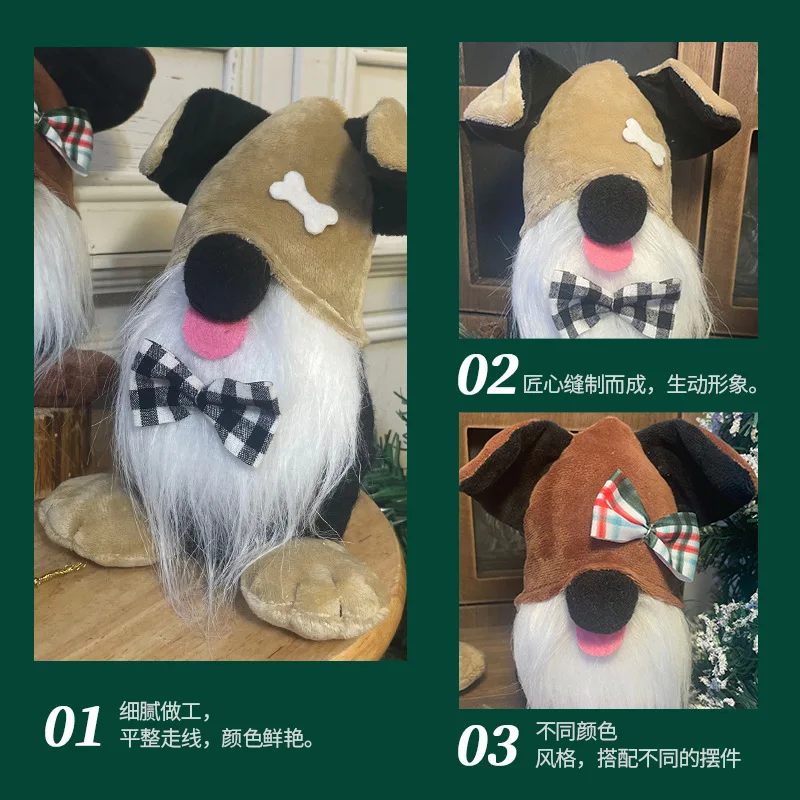 02 匠心缝制而成，生动形象。

01 细腻做工，
平整走线，颜色鲜艳。

03 不同颜色
风格，搭配不同的摆件