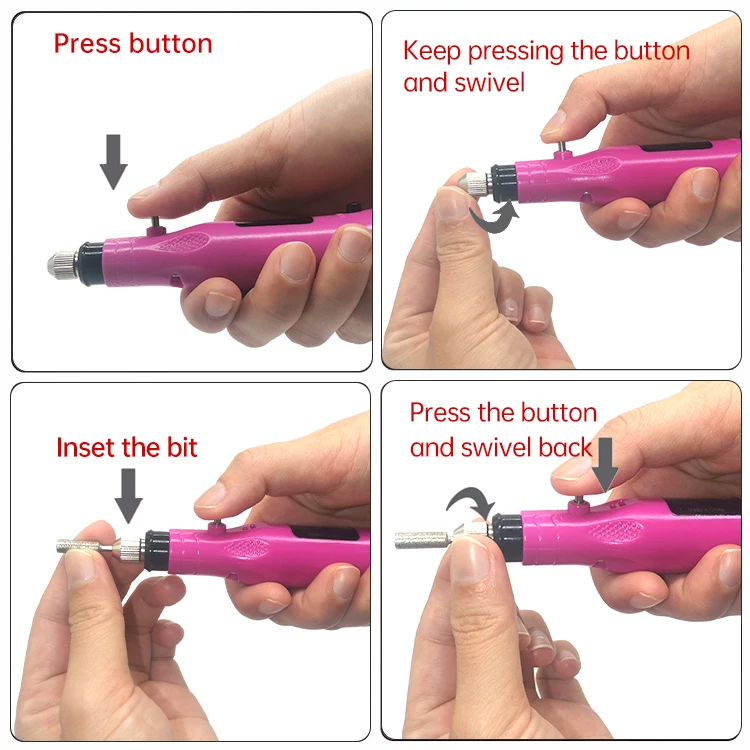 Press button

Keep pressing the button and swivel

Inset the bit

Press the button and swivel back