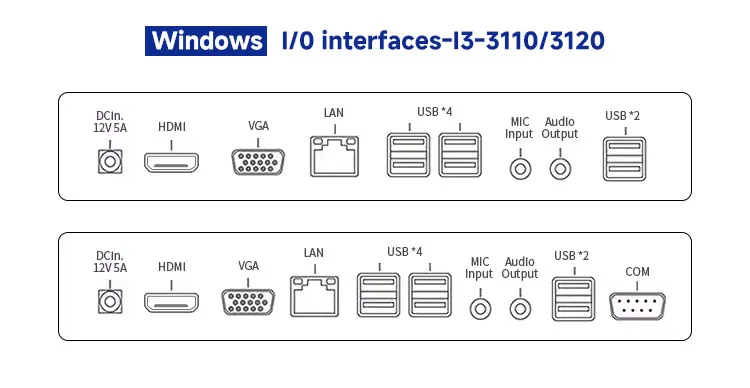 Windows I/0 interfaces-I3-3110/3120

DCIn. 12V 5A
HDMI
VGA
LAN
USB *4
MIC Input
Audio Output
USB *2

DCIn. 12V 5A
HDMI
VGA
LAN
USB *4
MIC Input
Audio Output
USB *2
COM