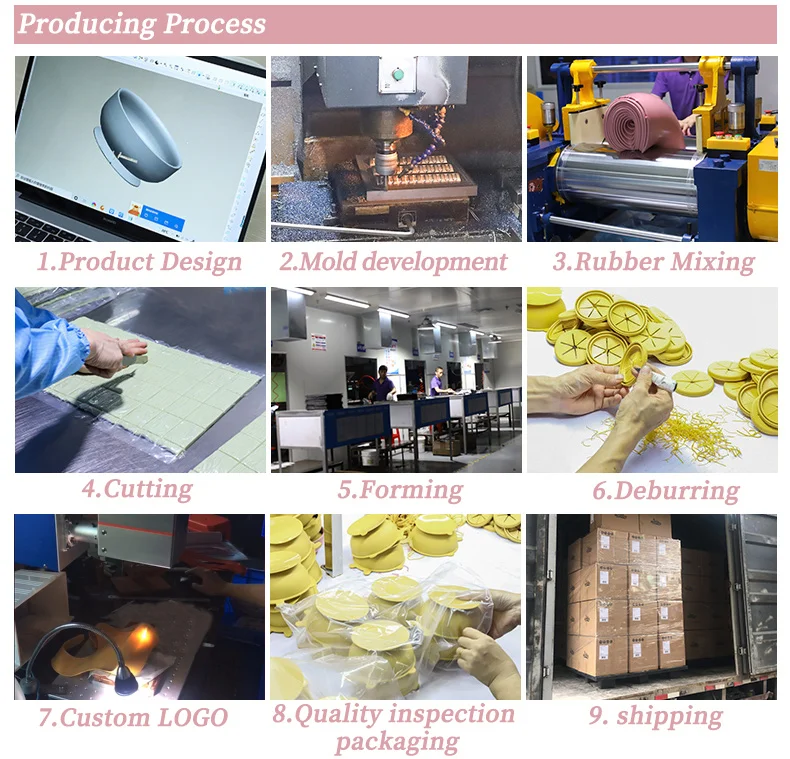 Producing Process

1.Product Design

2.Mold development

3.Rubber Mixing

4.Cutting

5.Forming

6.Deburring

7.Custom LOGO

8.Quality inspection packaging

9. shipping