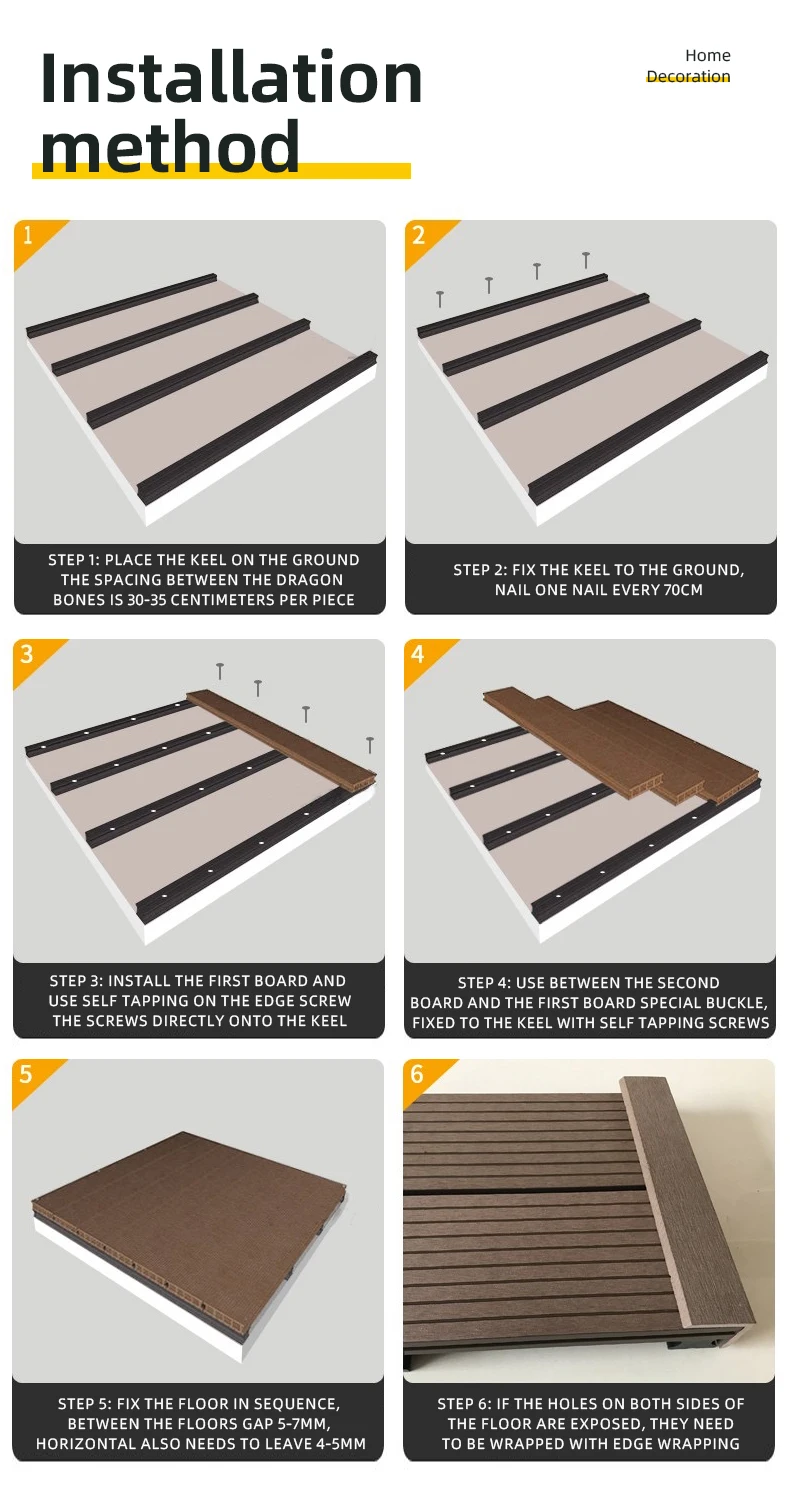 Installation method

Home
Decoration

1

STEP 1: PLACE THE KEEL ON THE GROUND THE SPACING BETWEEN THE DRAGON BONES IS 30-35 CENTIMETERS PER PIECE

2

STEP 2: FIX THE KEEL TO THE GROUND, NAIL ONE NAIL EVERY 70CM

3

STEP 3: INSTALL THE FIRST BOARD AND USE SELF TAPPING ON THE EDGE SCREW THE SCREWS DIRECTLY ONTO THE KEEL

4

STEP 4: USE BETWEEN THE SECOND BOARD AND THE FIRST BOARD SPECIAL BUCKLE, FIXED TO THE KEEL WITH SELF TAPPING SCREWS

5

STEP 5: FIX THE FLOOR IN SEQUENCE, BETWEEN THE FLOORS GAP 5-7MM, HORIZONTAL ALSO NEEDS TO LEAVE 4-5MM

6

STEP 6: IF THE HOLES ON BOTH SIDES OF THE FLOOR ARE EXPOSED, THEY NEED TO BE WRAPPED WITH EDGE WRAPPING