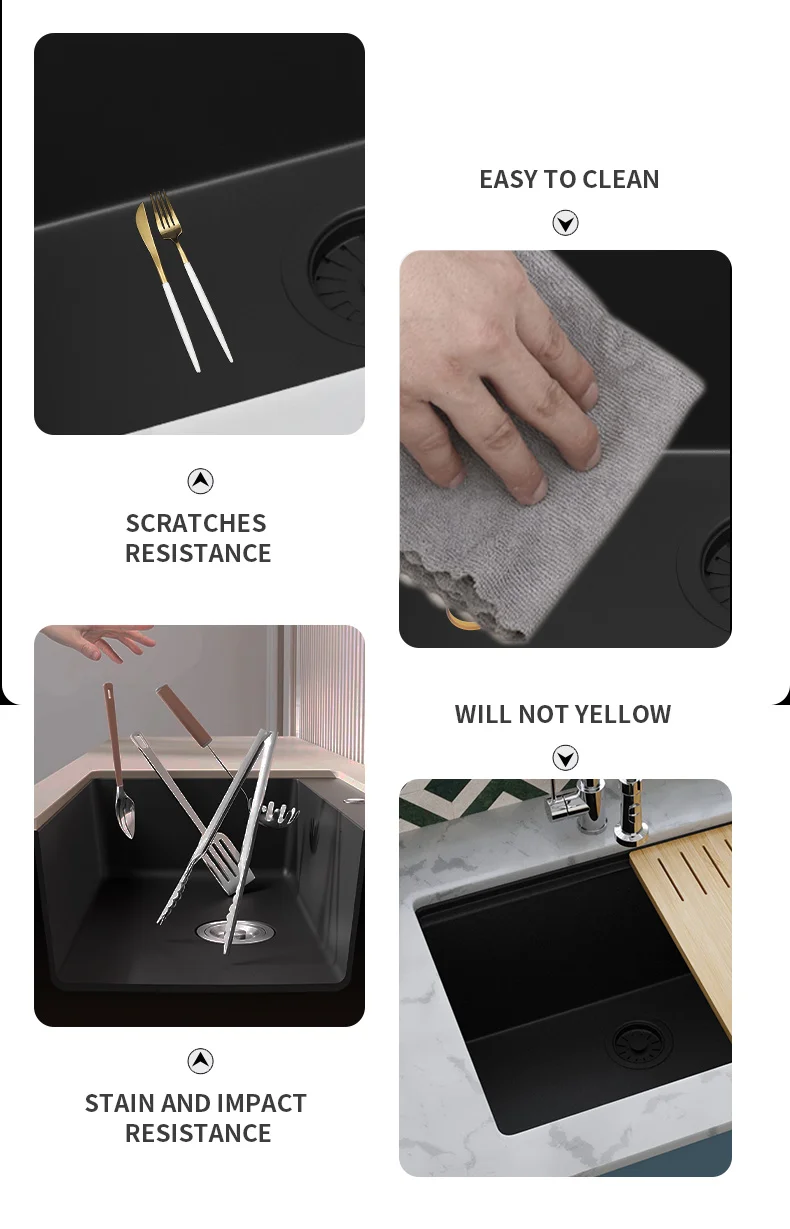 EASY TO CLEAN

SCRATCHES RESISTANCE

WILL NOT YELLOW

STAIN AND IMPACT RESISTANCE