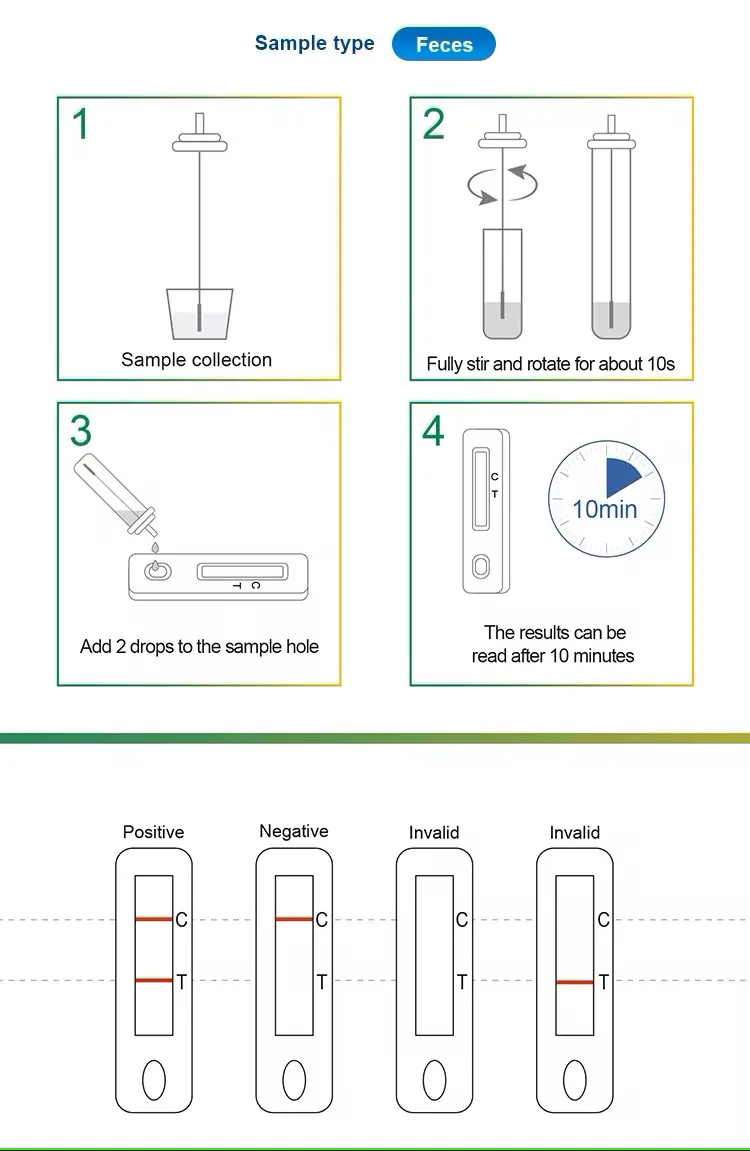 Sample type Feces

1
Sample collection

2
Fully stir and rotate for about 10s

3
C
T
Add 2 drops to the sample hole

4
C
T
10min
The results can be read after 10 minutes

Positive
C
T

Negative
C
T

Invalid
C
T

Invalid
C
T