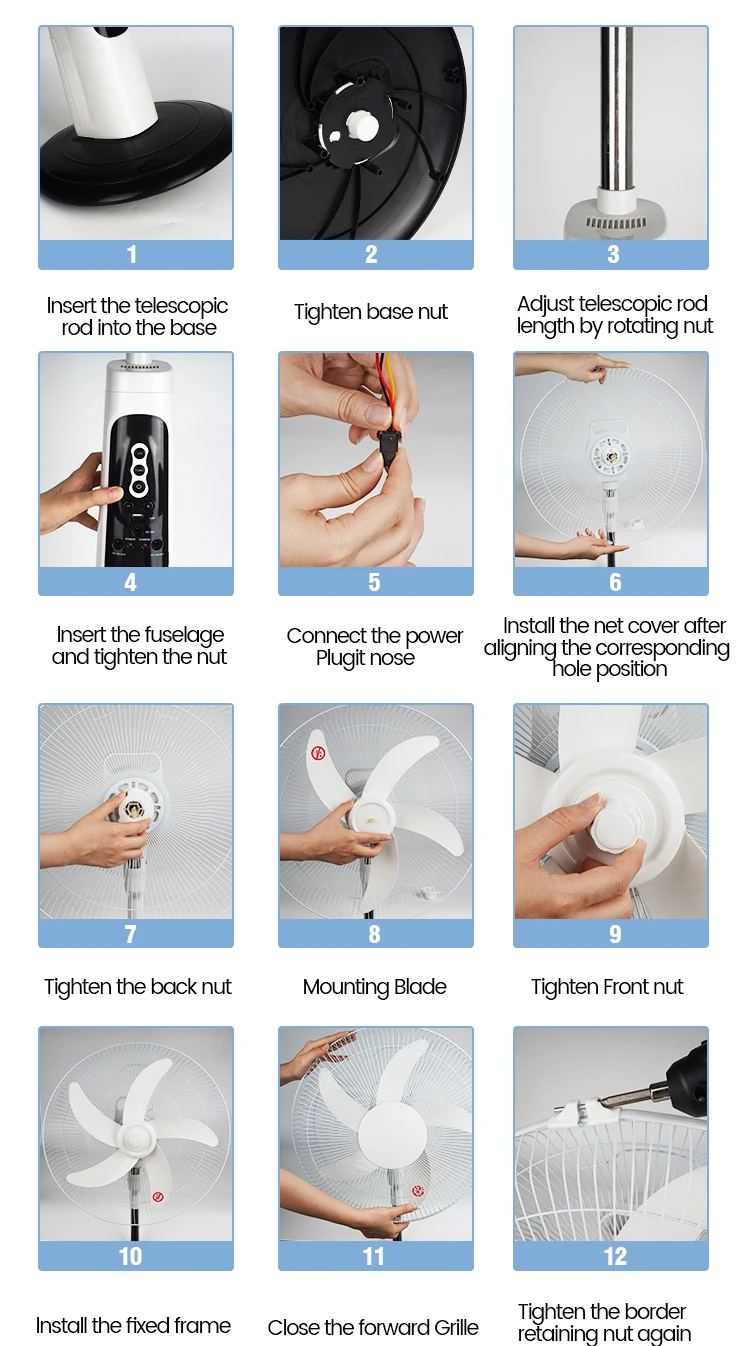 1

Insert the telescopic rod into the base

2

Tighten base nut

3

Adjust telescopic rod length by rotating nut

4

Insert the fuselage and tighten the nut

5

Connect the power Plugit nose

6

Install the net cover after aligning the corresponding hole position

7

Tighten the back nut

8

Mounting Blade

9

Tighten Front nut

10

Install the fixed frame

11

Close the forward Grille

12

Tighten the border retaining nut again