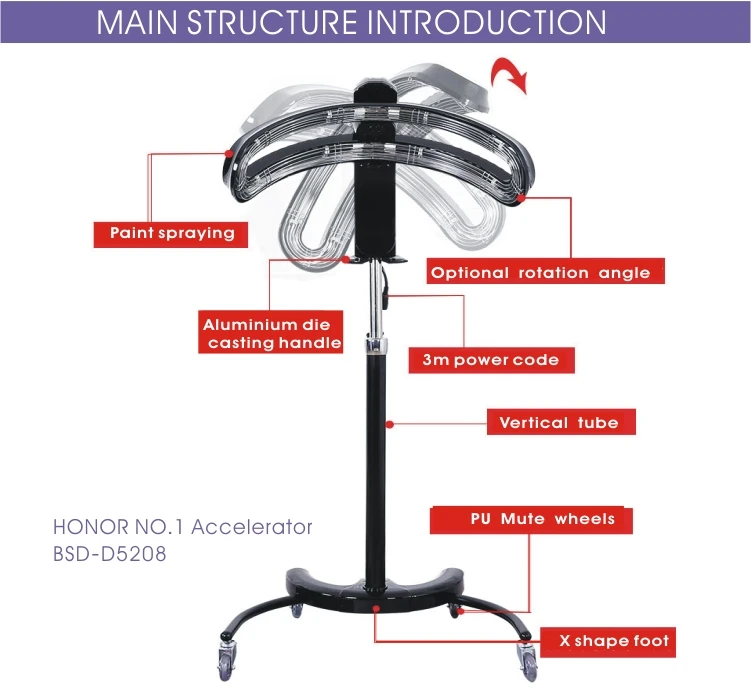 MAIN STRUCTURE INTRODUCTION

Paint spraying

Optional rotation angle

Aluminium die casting handle

3m power code

Vertical tube

HONOR NO.1 Accelerator
BSD-D5208

PU Mute wheels

X shape foot