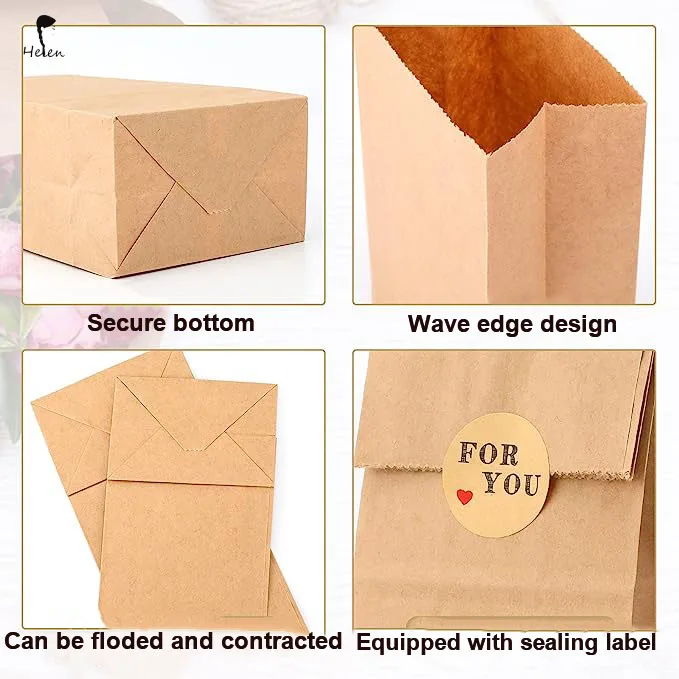 Helen

Secure bottom

Wave edge design

FOR YOU

Can be floded and contracted

Equipped with sealing label