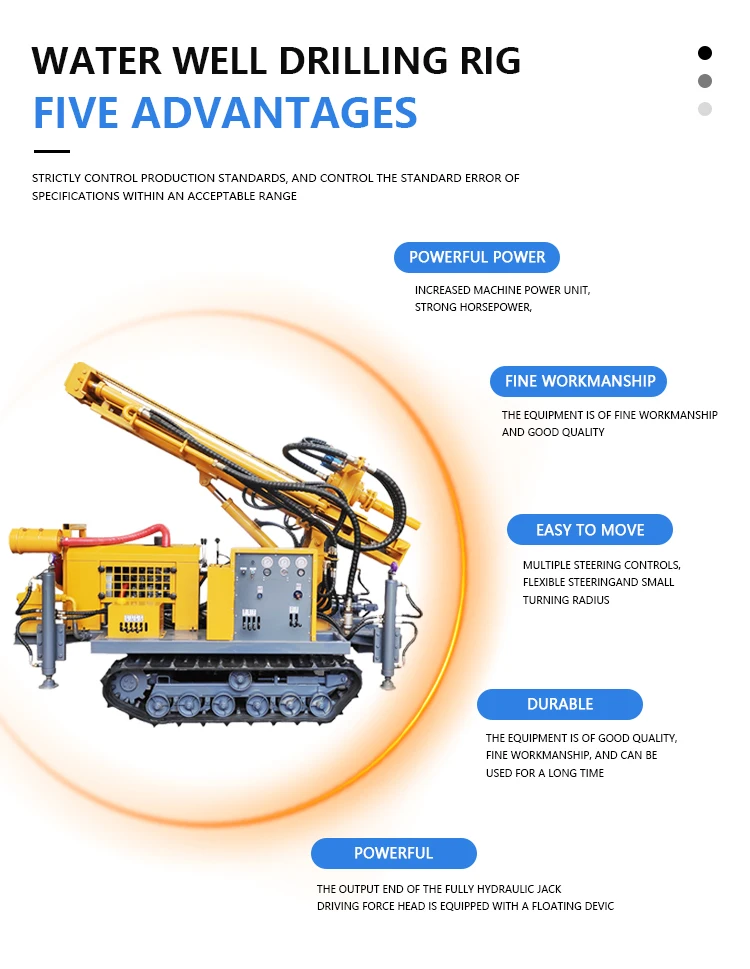 WATER WELL DRILLING RIG
FIVE ADVANTAGES

STRICTLY CONTROL PRODUCTION STANDARDS, AND CONTROL THE STANDARD ERROR OF SPECIFICATIONS WITHIN AN ACCEPTABLE RANGE

POWERFUL POWER

INCREASED MACHINE POWER UNIT, STRONG HORSEPOWER,

FINE WORKMANSHIP

THE EQUIPMENT IS OF FINE WORKMANSHIP AND GOOD QUALITY

EASY TO MOVE

MULTIPLE STEERING CONTROLS, FLEXIBLE STEERINGAND SMALL TURNING RADIUS

DURABLE

THE EQUIPMENT IS OF GOOD QUALITY, FINE WORKMANSHIP, AND CAN BE USED FOR A LONG TIME

POWERFUL

THE OUTPUT END OF THE FULLY HYDRAULIC JACK DRIVING FORCE HEAD IS EQUIPPED WITH A FLOATING DEVIC