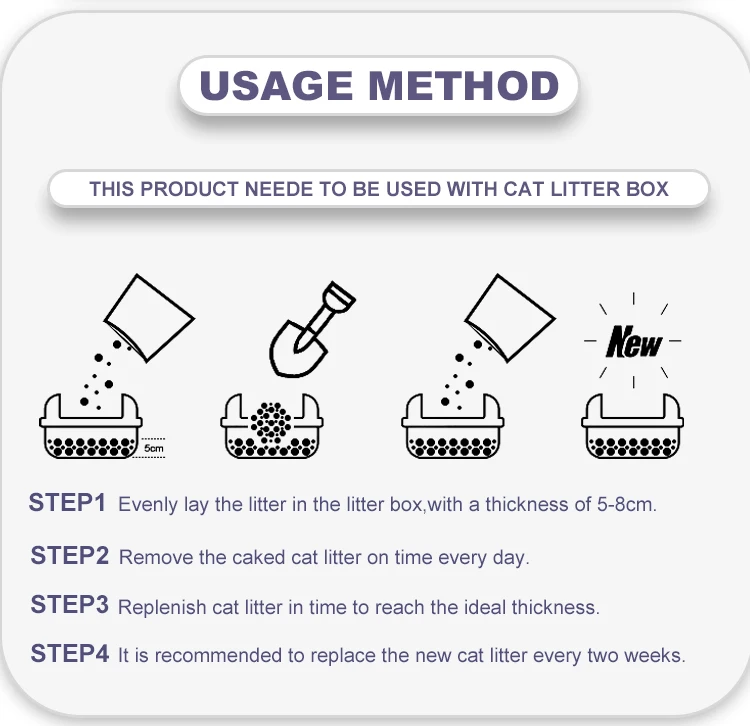 USAGE METHOD

THIS PRODUCT NEEDE TO BE USED WITH CAT LITTER BOX

5cm

New

STEP1 Evenly lay the litter in the litter box,with a thickness of 5-8cm.

STEP2 Remove the caked cat litter on time every day.

STEP3 Replenish cat litter in time to reach the ideal thickness.

STEP4 It is recommended to replace the new cat litter every two weeks.