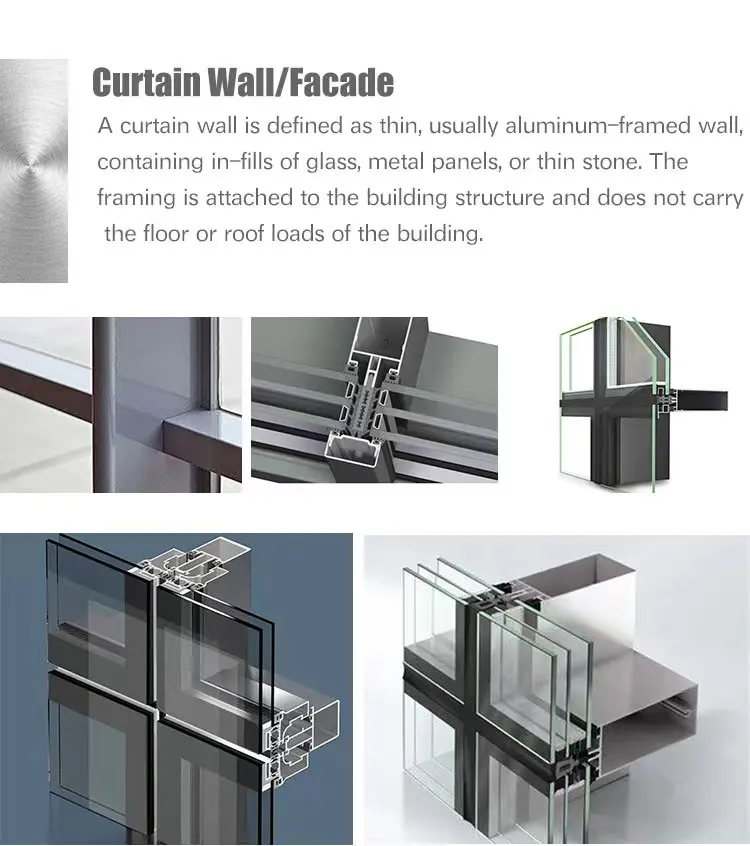 Curtain Wall/Facade

A curtain wall is defined as thin, usually aluminum-framed wall, containing in-fills of glass, metal panels, or thin stone. The framing is attached to the building structure and does not carry the floor or roof loads of the building.