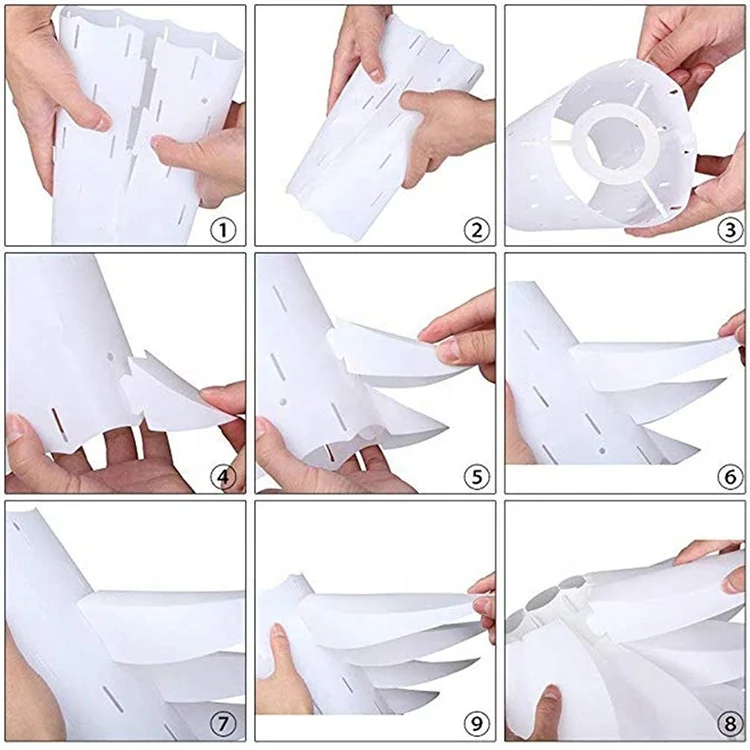 ①

②

③

④

⑤

⑥

⑦

⑨

⑧