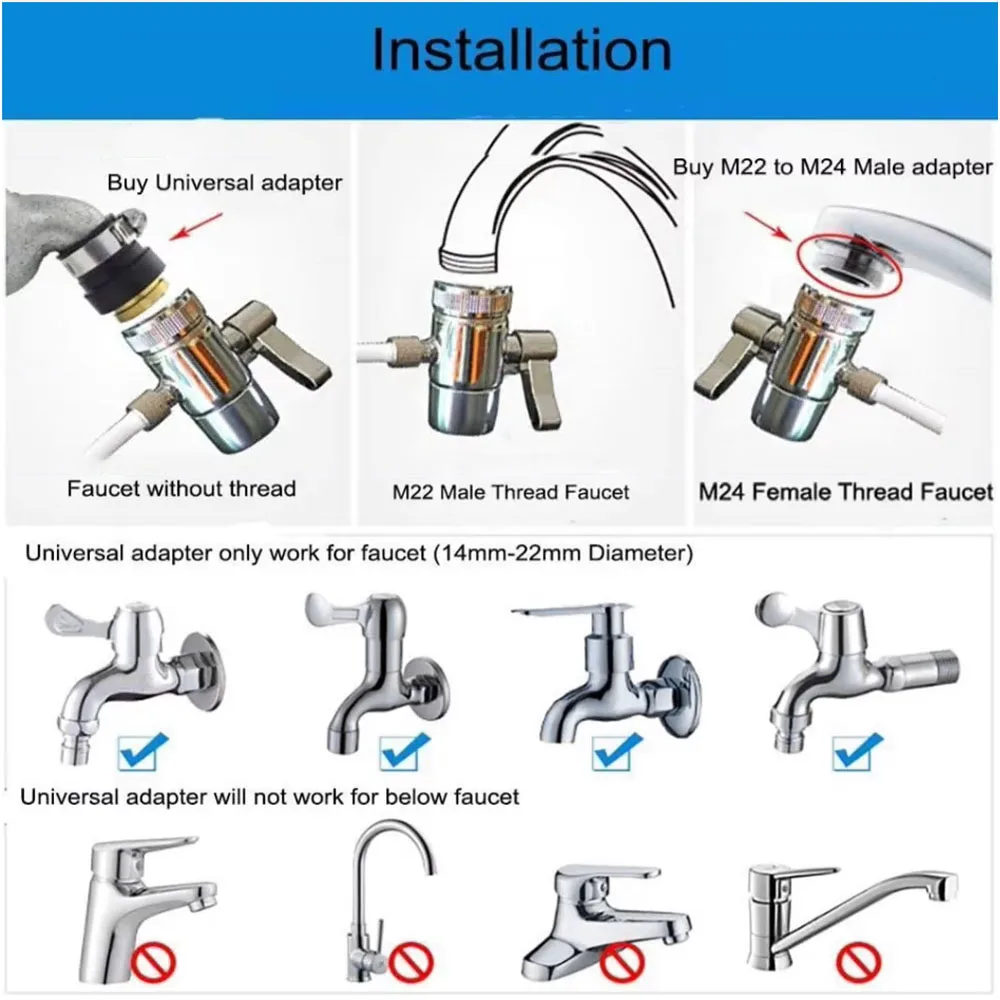 Installation

Buy Universal adapter

Faucet without thread

M22 Male Thread Faucet

Buy M22 to M24 Male adapter

M24 Female Thread Faucet

Universal adapter only work for faucet (14mm-22mm Diameter)

Universal adapter will not work for below faucet