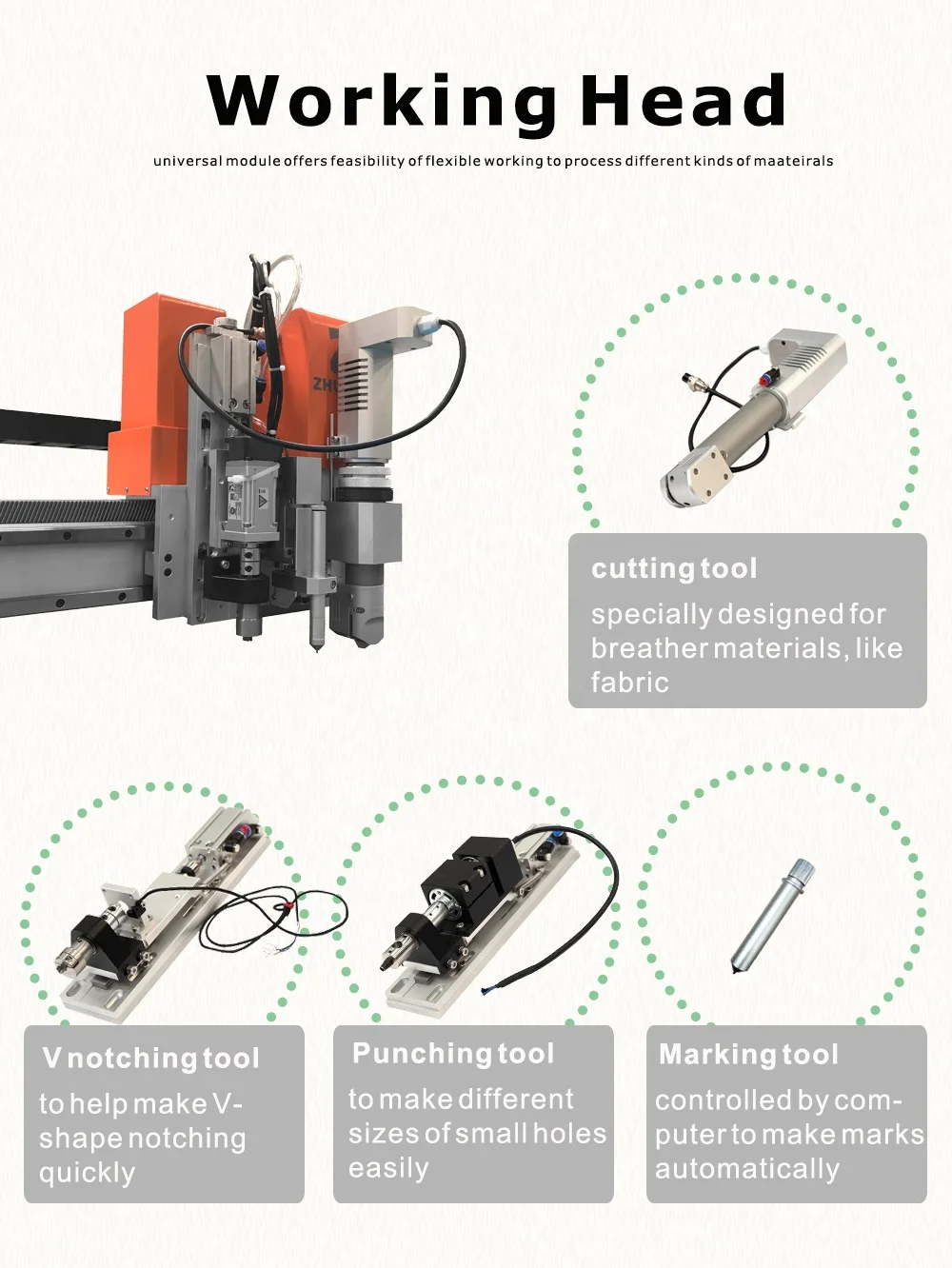 Working Head

universal module offers feasibility of flexible working to process different kinds of maateirals

ZH

cutting tool

specially designed for breather materials, like fabric

V notching tool

to help make V-shape notching quickly

Punching tool

to make different sizes of small holes easily

Marking tool

controlled by computer to make marks automatically