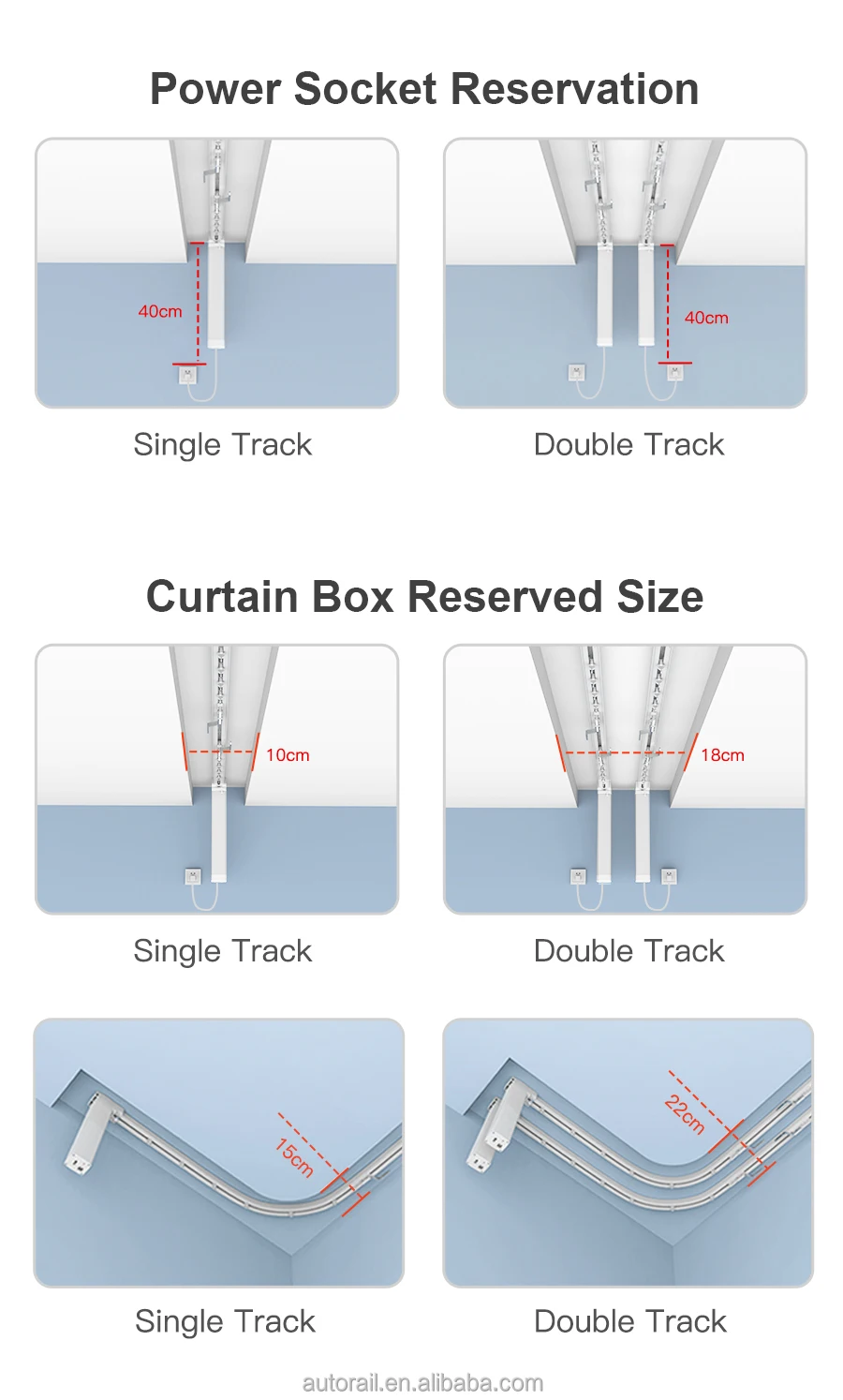 Power Socket Reservation

40cm

Single Track

40cm

Double Track

Curtain Box Reserved Size

10cm

Single Track

18cm

Double Track

15cm

Single Track

22cm

Double Track

autorail.en.alibaba.com