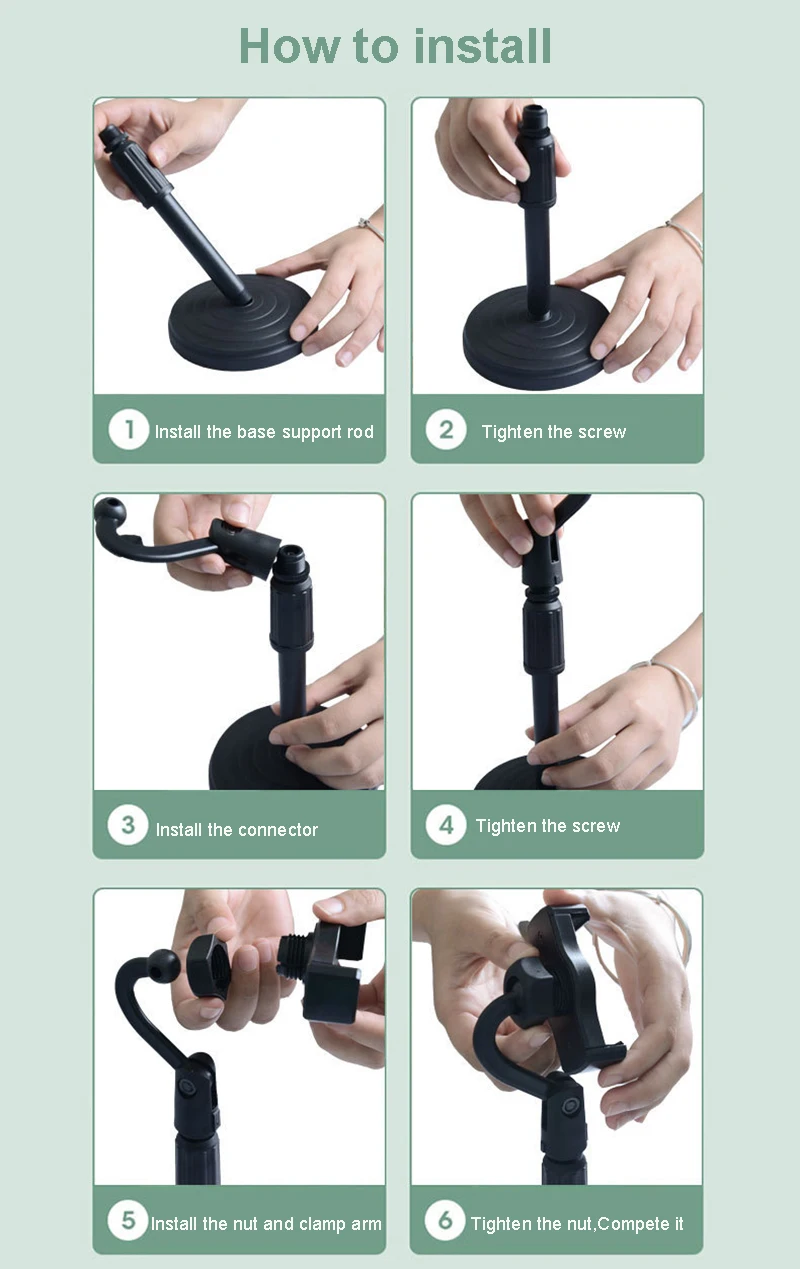 How to install

1 Install the base support rod

2 Tighten the screw

3 Install the connector

4 Tighten the screw

5 Install the nut and clamp arm

6 Tighten the nut,Compete it