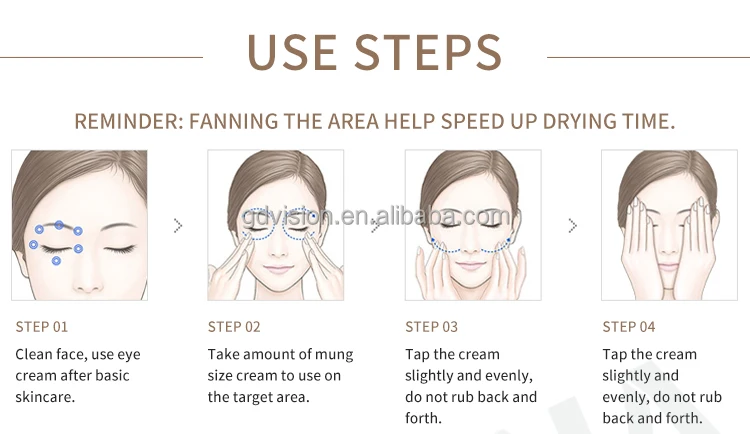 USE STEPS

REMINDER: FANNING THE AREA HELP SPEED UP DRYING TIME.

gdvision.en.alibaba.com

STEP 01

Clean face, use eye cream after basic skincare.

STEP 02

Take amount of mung size cream to use on the target area.

STEP 03

Tap the cream slightly and evenly, do not rub back and forth.

STEP 04

Tap the cream slightly and evenly, do not rub back and forth.