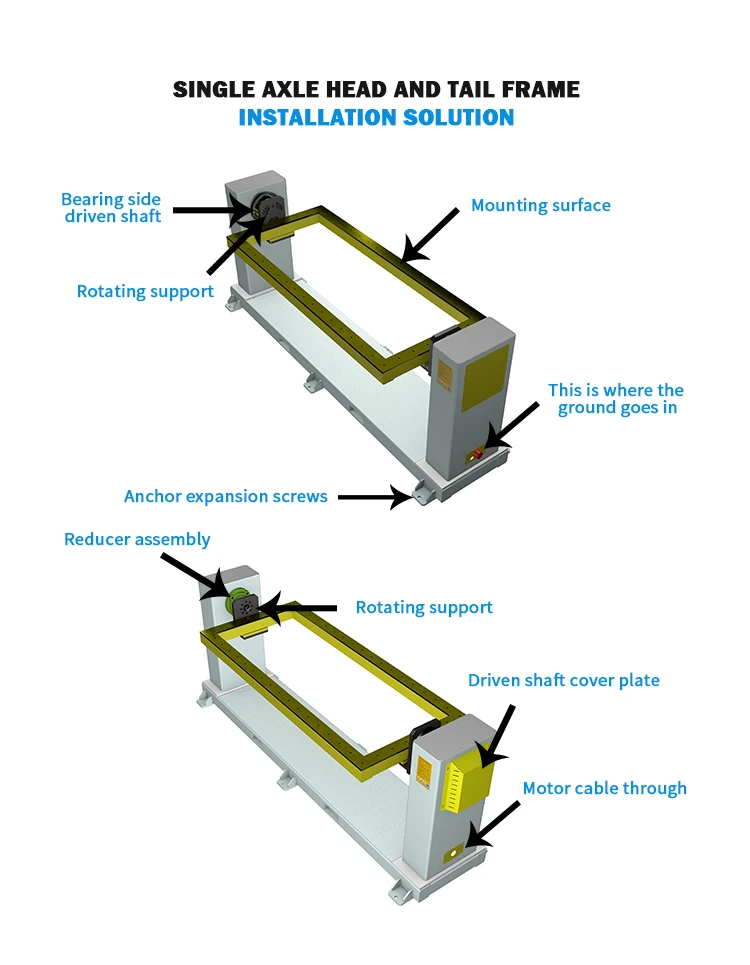 SINGLE AXLE HEAD AND TAIL FRAME
INSTALLATION SOLUTION

Bearing side driven shaft

Mounting surface

Rotating support

This is where the ground goes in

Anchor expansion screws

Reducer assembly

Rotating support

Driven shaft cover plate

Motor cable through