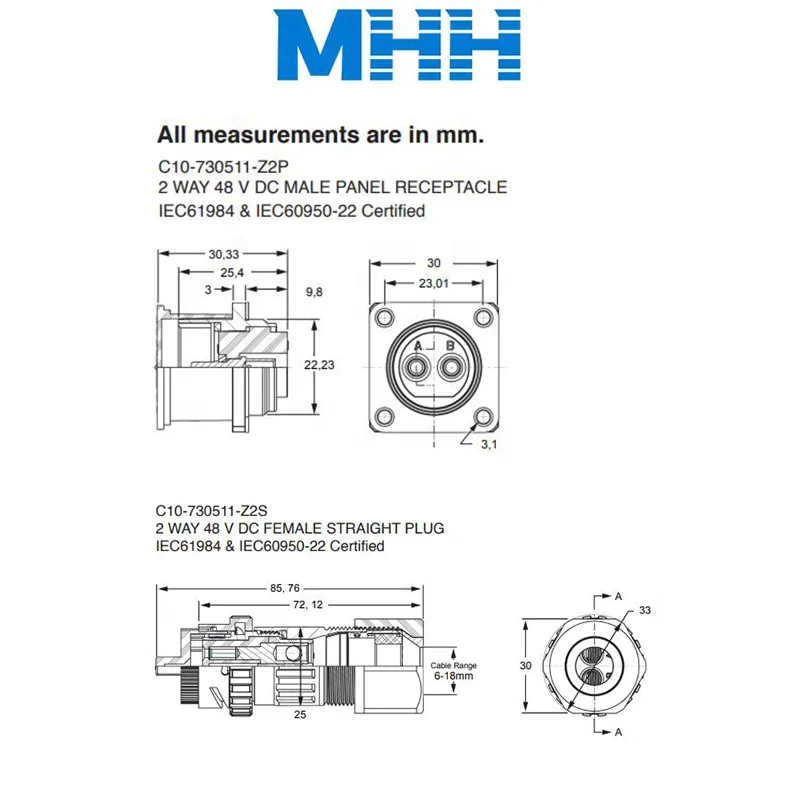 MHH

All measurements are in mm.

C10-730511-Z2P
2 WAY 48 V DC MALE PANEL RECEPTACLE
IEC61984 & IEC60950-22 Certified

30,33
25,4
3
9,8
22,23

30
23,01
A
B
3,1

C10-730511-Z2S
2 WAY 48 V DC FEMALE STRAIGHT PLUG
IEC61984 & IEC60950-22 Certified

85, 76
72, 12
Cable Range
6-18mm
25

A
33
30
A