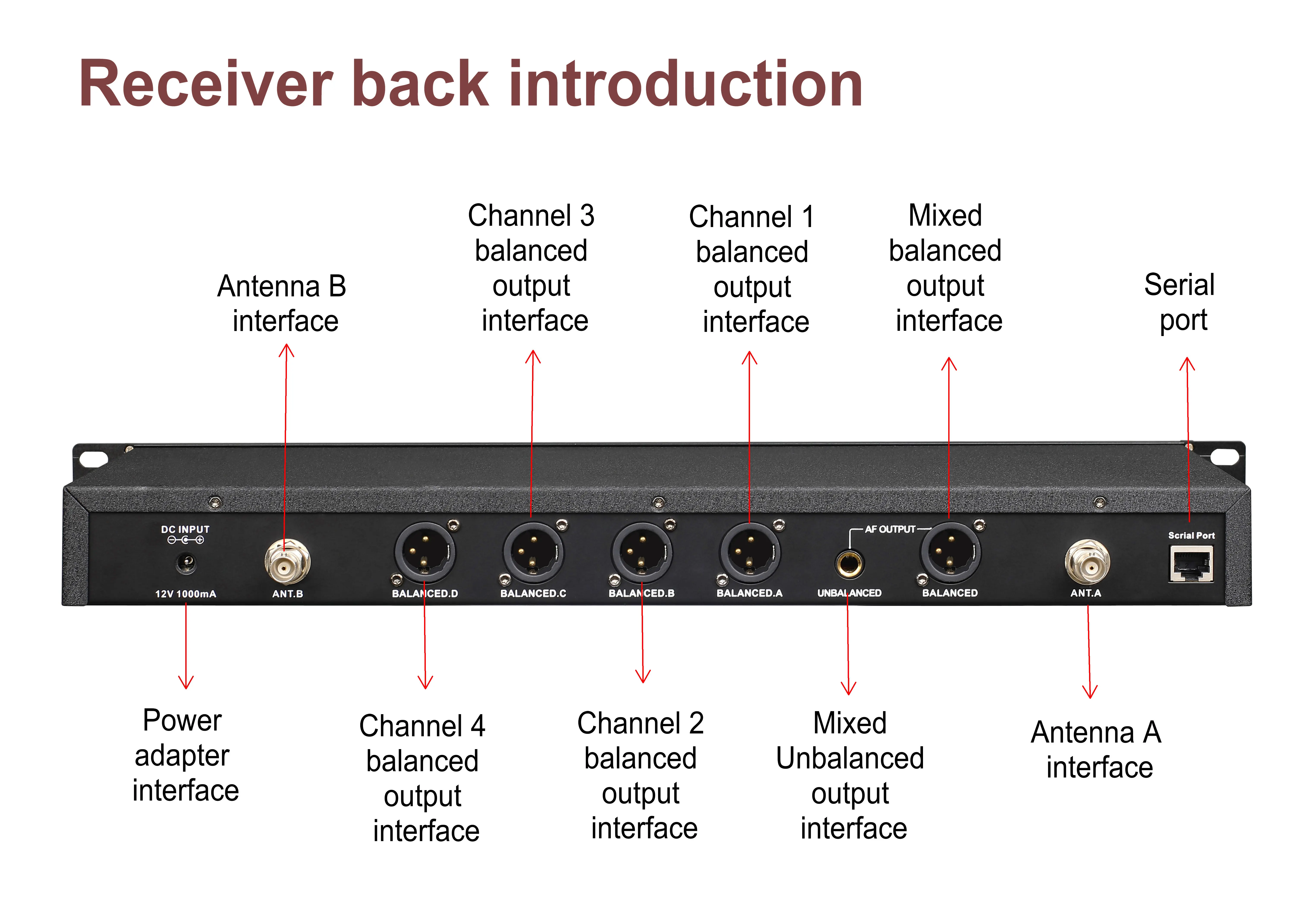 Receiver back introduction

Antenna B interface

Channel 3 balanced output interface

Channel 1 balanced output interface

Mixed balanced output interface

Serial port

DC INPUT

12V 1000mA

ANT.B

BALANCED.D

BALANCED.C

BALANCED.B

BALANCED.A

AF OUTPUT

UNBALANCED

BALANCED

ANT.A

Serial Port

Power adapter interface

Channel 4 balanced output interface

Channel 2 balanced output interface

Mixed Unbalanced output interface

Antenna A interface