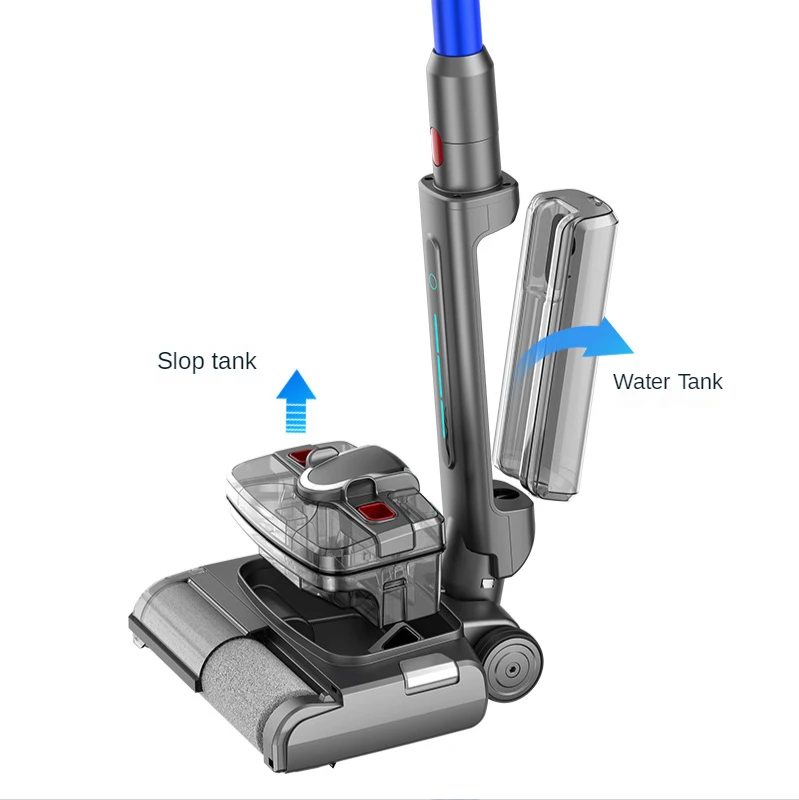 Slop tank

Water Tank