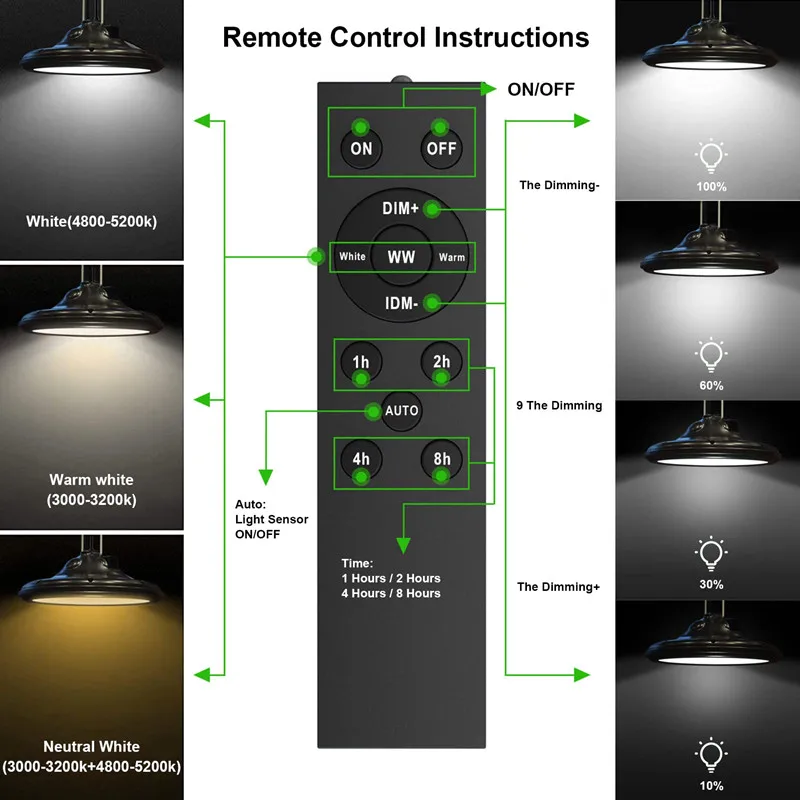 Remote Control Instructions

White(4800-5200k)

Warm white
(3000-3200k)

Neutral White
(3000-3200k+4800-5200k)

ON/OFF

ON
OFF

DIM+
White
WW
Warm
IDM-

1h
2h
AUTO
4h
8h

Auto:
Light Sensor
ON/OFF

Time:
1 Hours / 2 Hours
4 Hours / 8 Hours

The Dimming-

9 The Dimming

The Dimming+

100%

60%

30%

10%