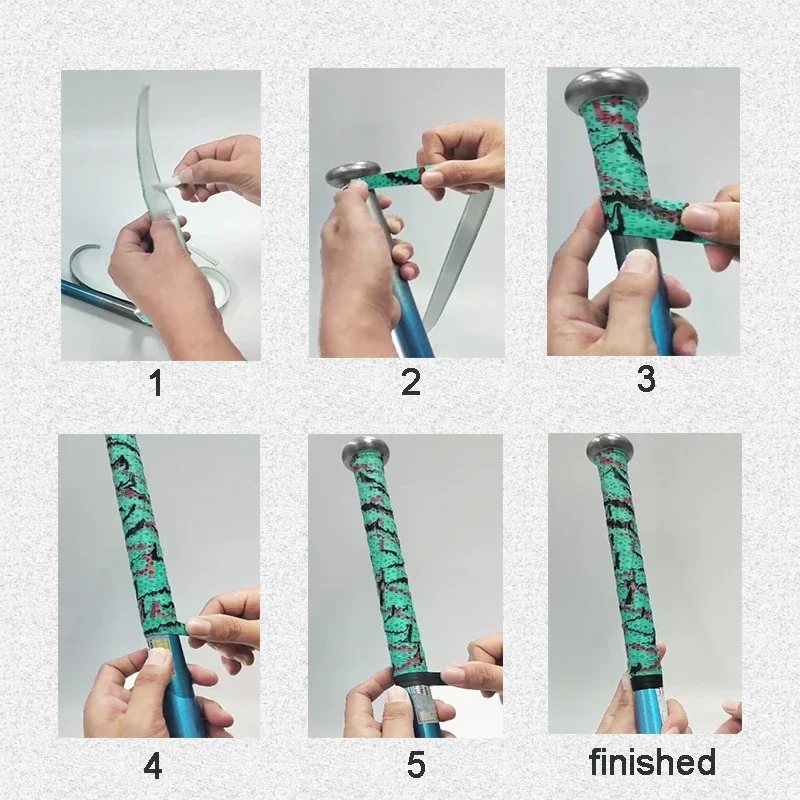 1

2

3

4

5

finished