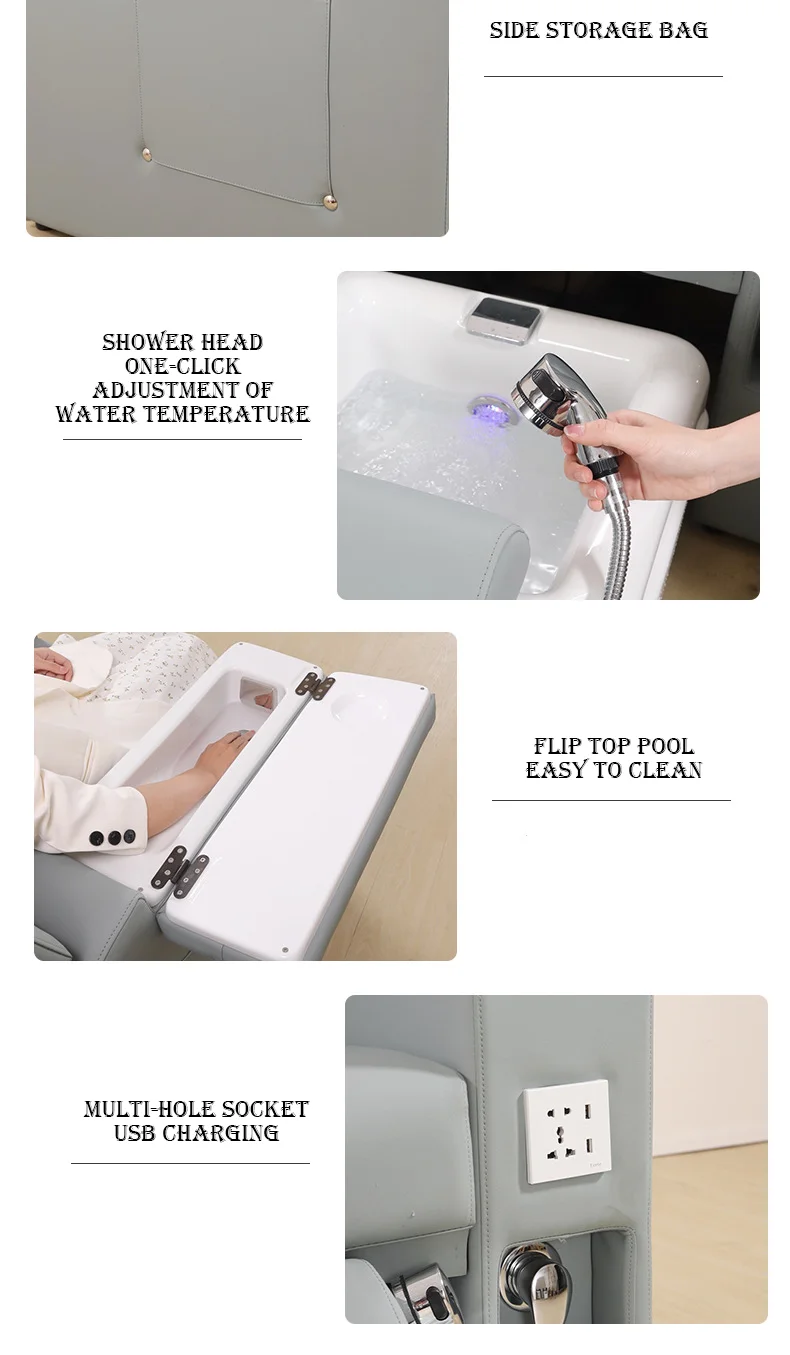 SIDE STORAGE BAG

SHOWER HEAD
ONE-CLICK
ADJUSTMENT OF
WATER TEMPERATURE

FLIP TOP POOL
EASY TO CLEAN

MULTI-HOLE SOCKET
USB CHARGING