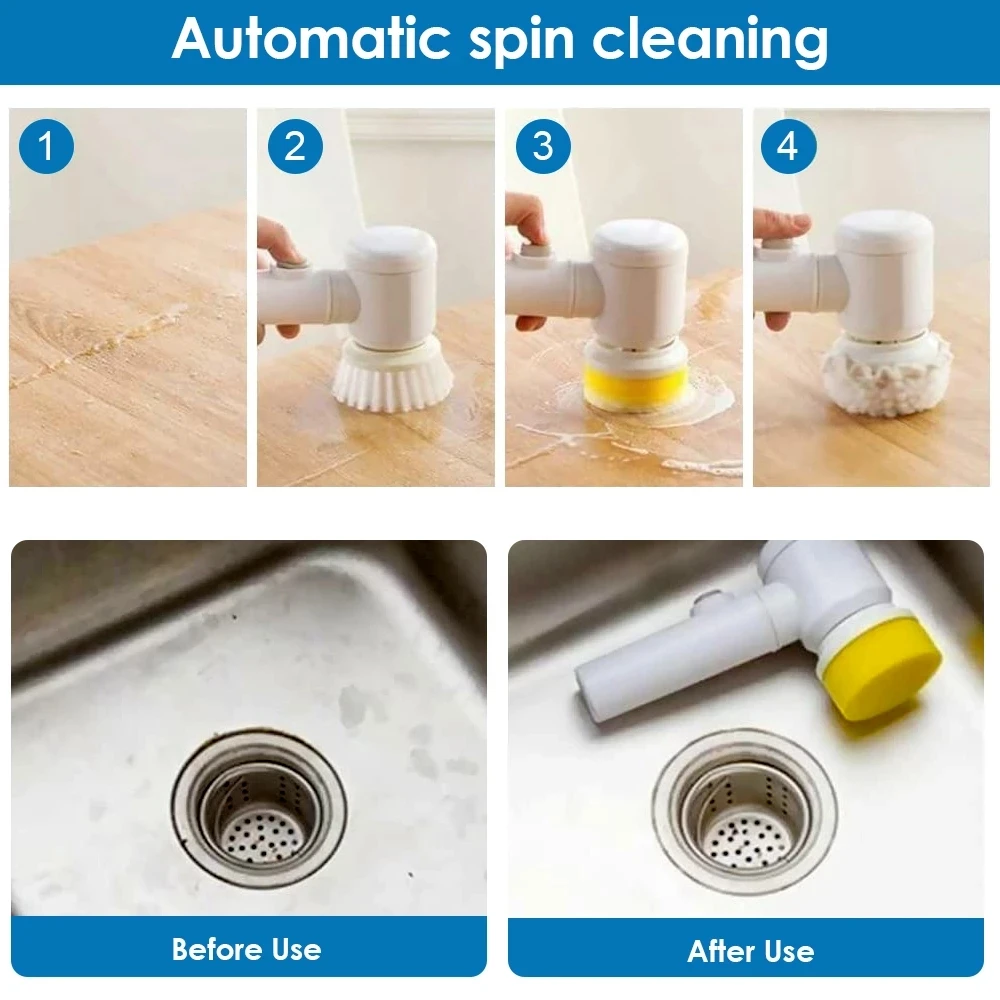 Automatic spin cleaning

1

2

3

4

Before Use

After Use