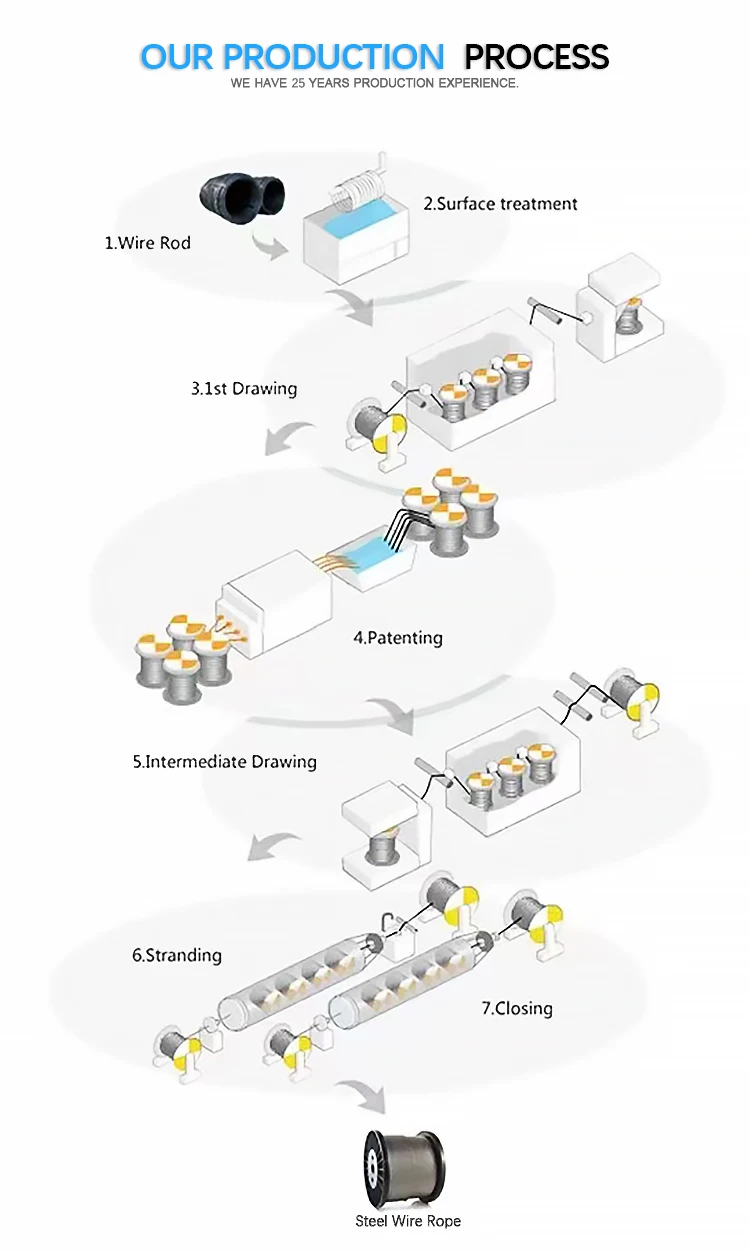 OUR PRODUCTION PROCESS
WE HAVE 25 YEARS PRODUCTION EXPERIENCE.

1.Wire Rod

2.Surface treatment

3.1st Drawing

4.Patenting

5.Intermediate Drawing

6.Stranding

7.Closing

Steel Wire Rope