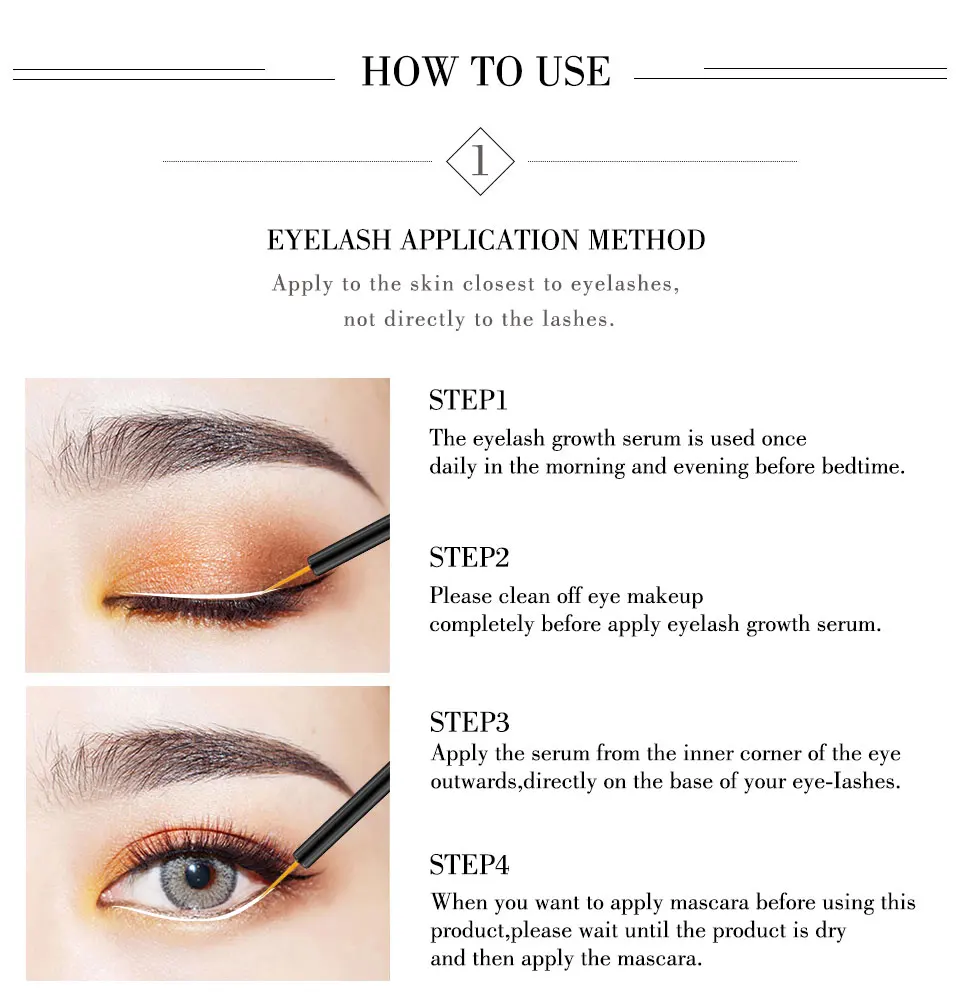 HOW TO USE

1

EYELASH APPLICATION METHOD

Apply to the skin closest to eyelashes, not directly to the lashes.

STEP1
The eyelash growth serum is used once daily in the morning and evening before bedtime.

STEP2
Please clean off eye makeup completely before apply eyelash growth serum.

STEP3
Apply the serum from the inner corner of the eye outwards,directly on the base of your eye-Iashes.

STEP4
When you want to apply mascara before using this product,please wait until the product is dry and then apply the mascara.