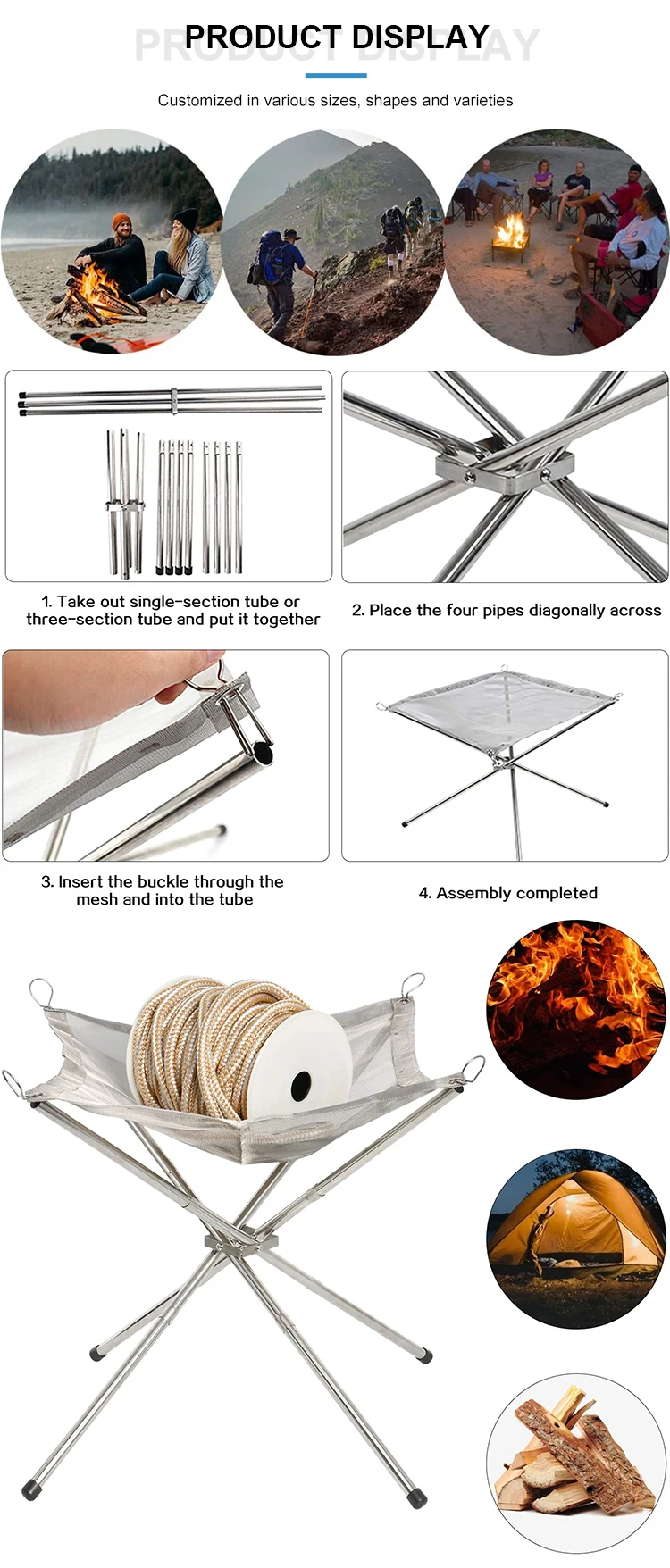 PRODUCT DISPLAY

PRODUCT DISPLAY

Customized in various sizes, shapes and varieties

1. Take out single-section tube or three-section tube and put it together

2. Place the four pipes diagonally across

3. Insert the buckle through the mesh and into the tube

4. Assembly completed