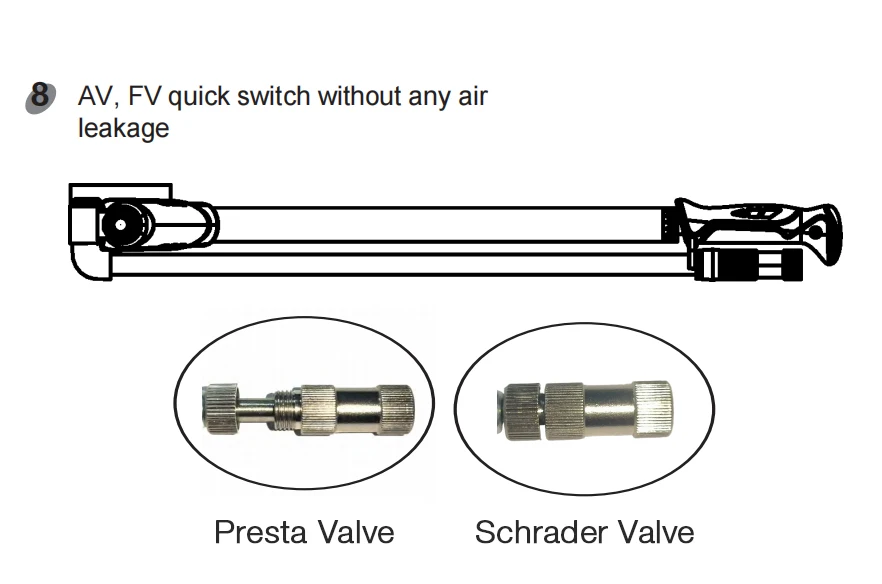 8 AV, FV quick switch without any air leakage

Presta Valve

Schrader Valve