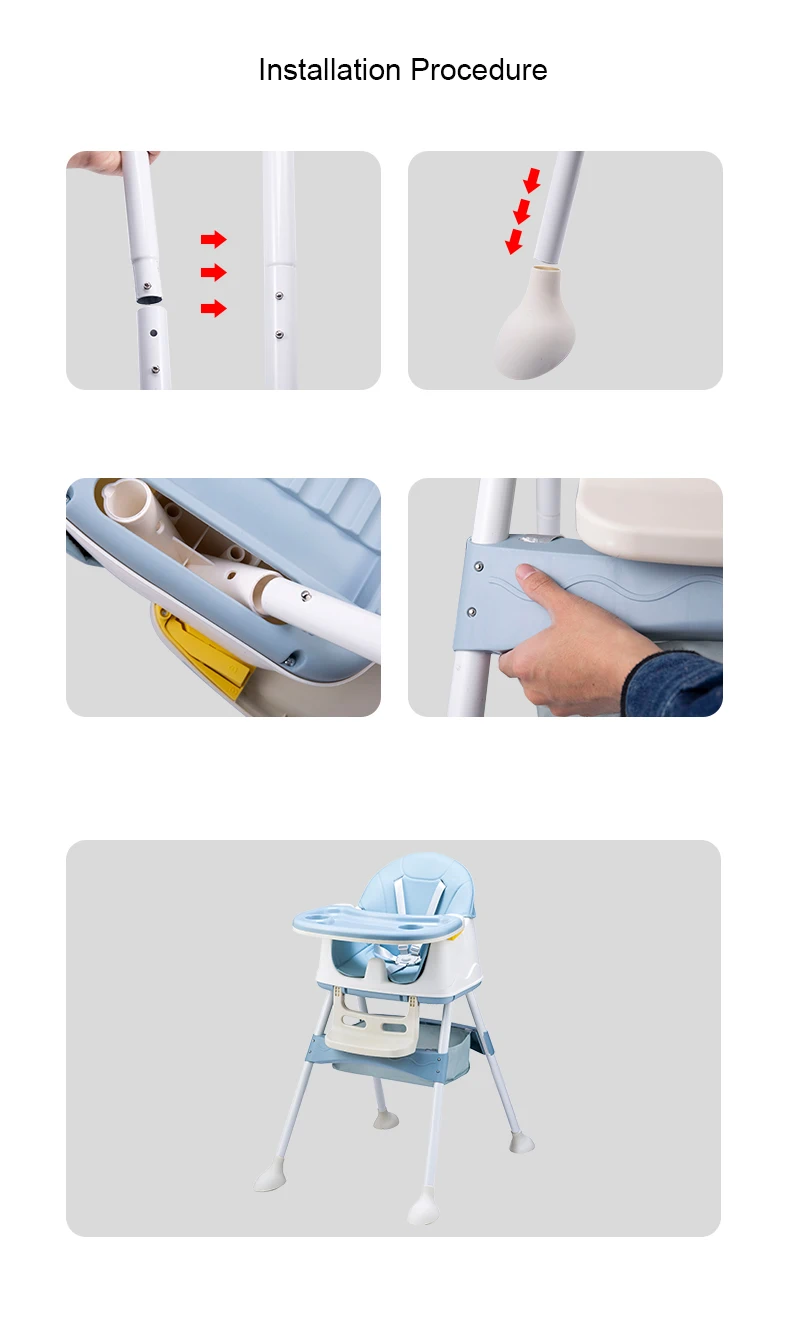 Installation Procedure