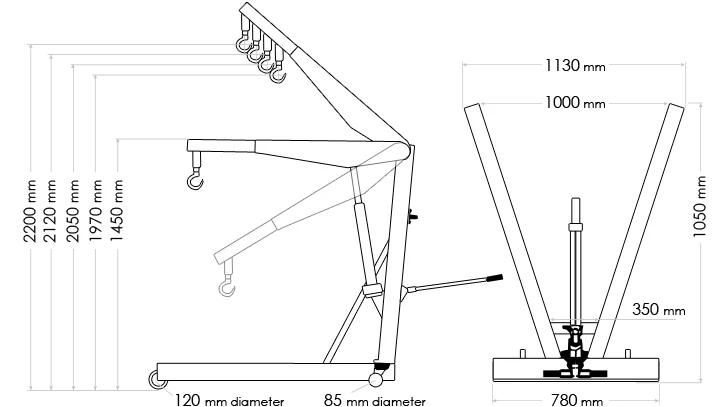 2200 mm
2120 mm
2050 mm
1970 mm
1450 mm
120 mm diameter
85 mm diameter
1130 mm
1000 mm
1050 mm
350 mm
780 mm