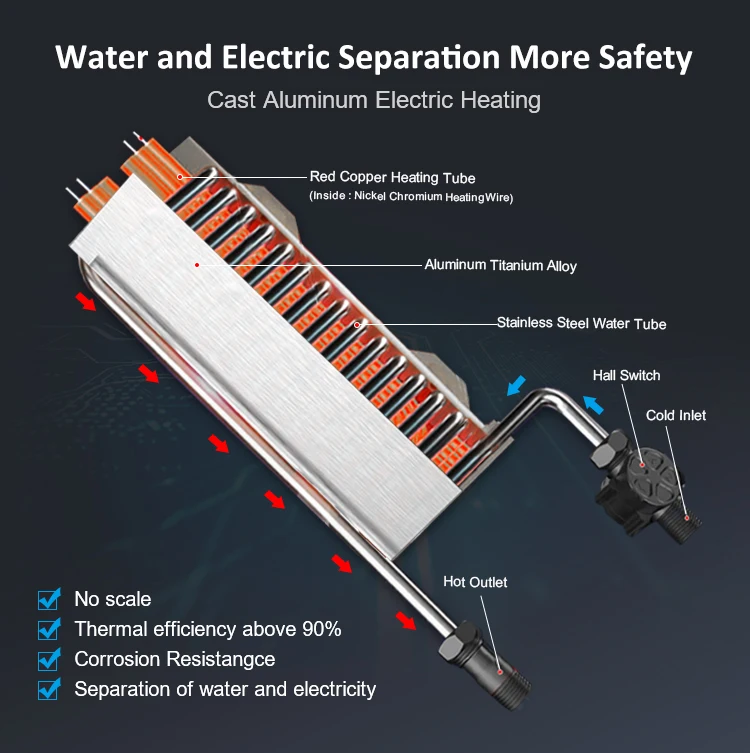 Water and Electric Separation More Safety

Cast Aluminum Electric Heating

Red Copper Heating Tube
(Inside : Nickel Chromium HeatingWire)

Aluminum Titanium Alloy

Stainless Steel Water Tube

Hall Switch

Cold Inlet

Hot Outlet

No scale
Thermal efficiency above 90%
Corrosion Resistangce
Separation of water and electricity