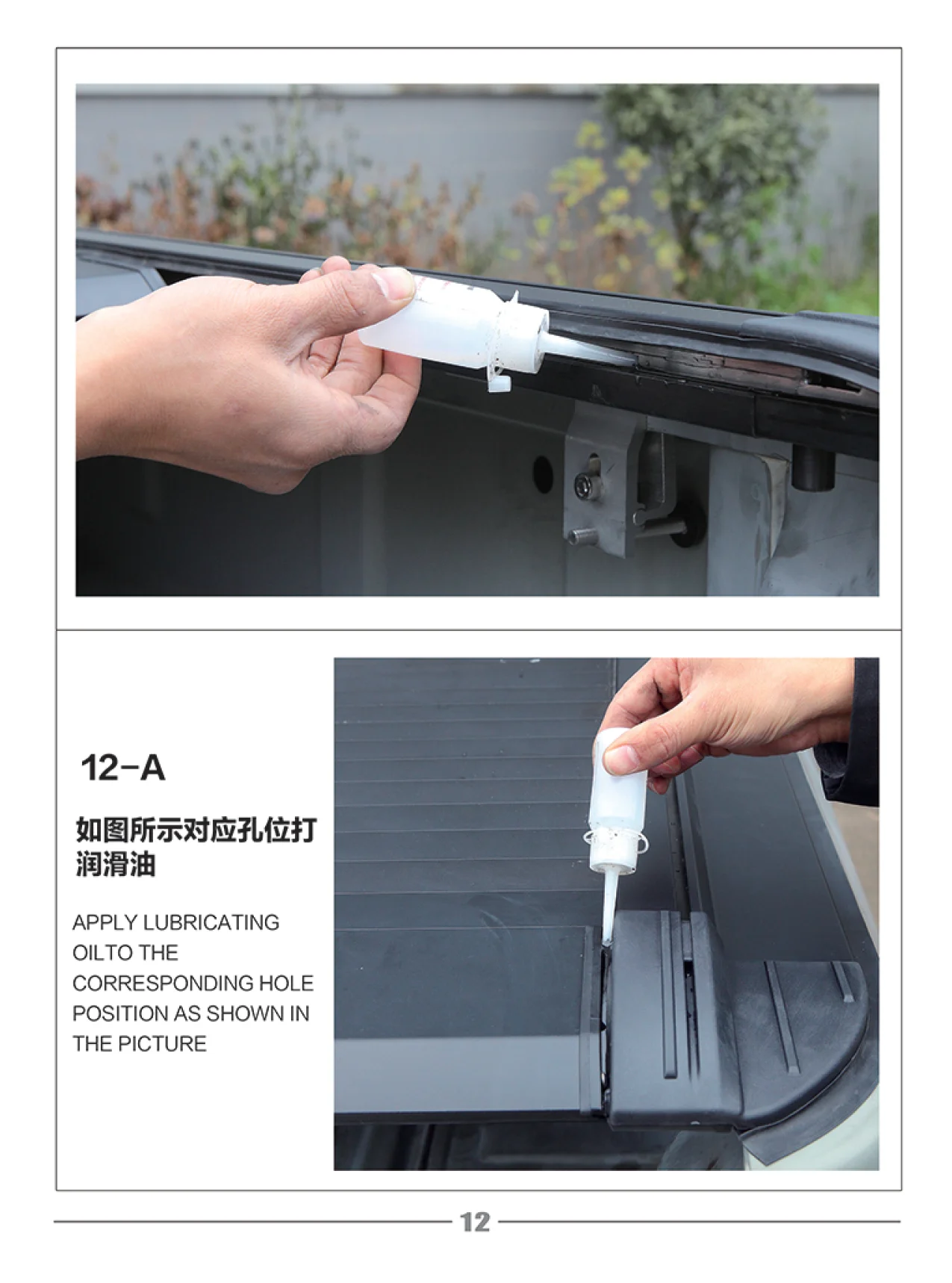 12-A

如图所示对应孔位打润滑油

APPLY LUBRICATING OILTO THE CORRESPONDING HOLE POSITION AS SHOWN IN THE PICTURE

12