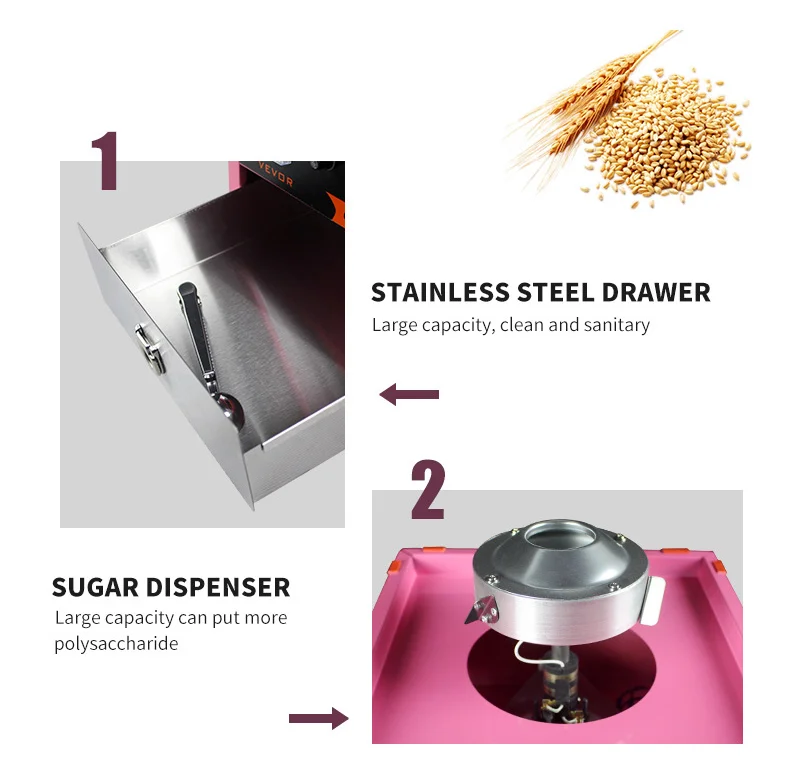 1

VEVOR

STAINLESS STEEL DRAWER
Large capacity, clean and sanitary

2

SUGAR DISPENSER
Large capacity can put more polysaccharide