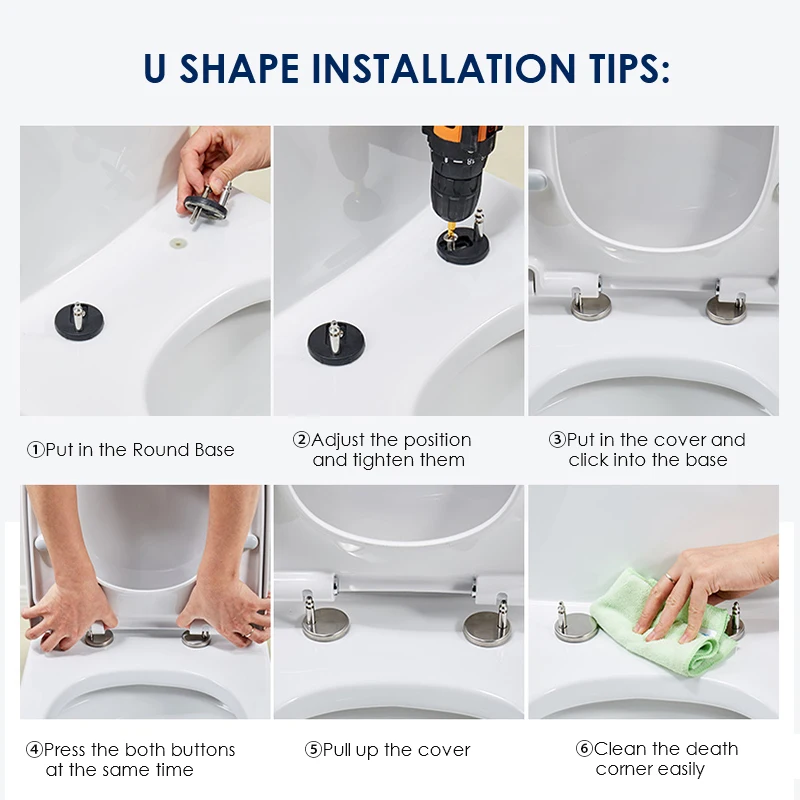 U SHAPE INSTALLATION TIPS:

①Put in the Round Base

②Adjust the position and tighten them

③Put in the cover and click into the base

④Press the both buttons at the same time

⑤Pull up the cover

⑥Clean the death corner easily