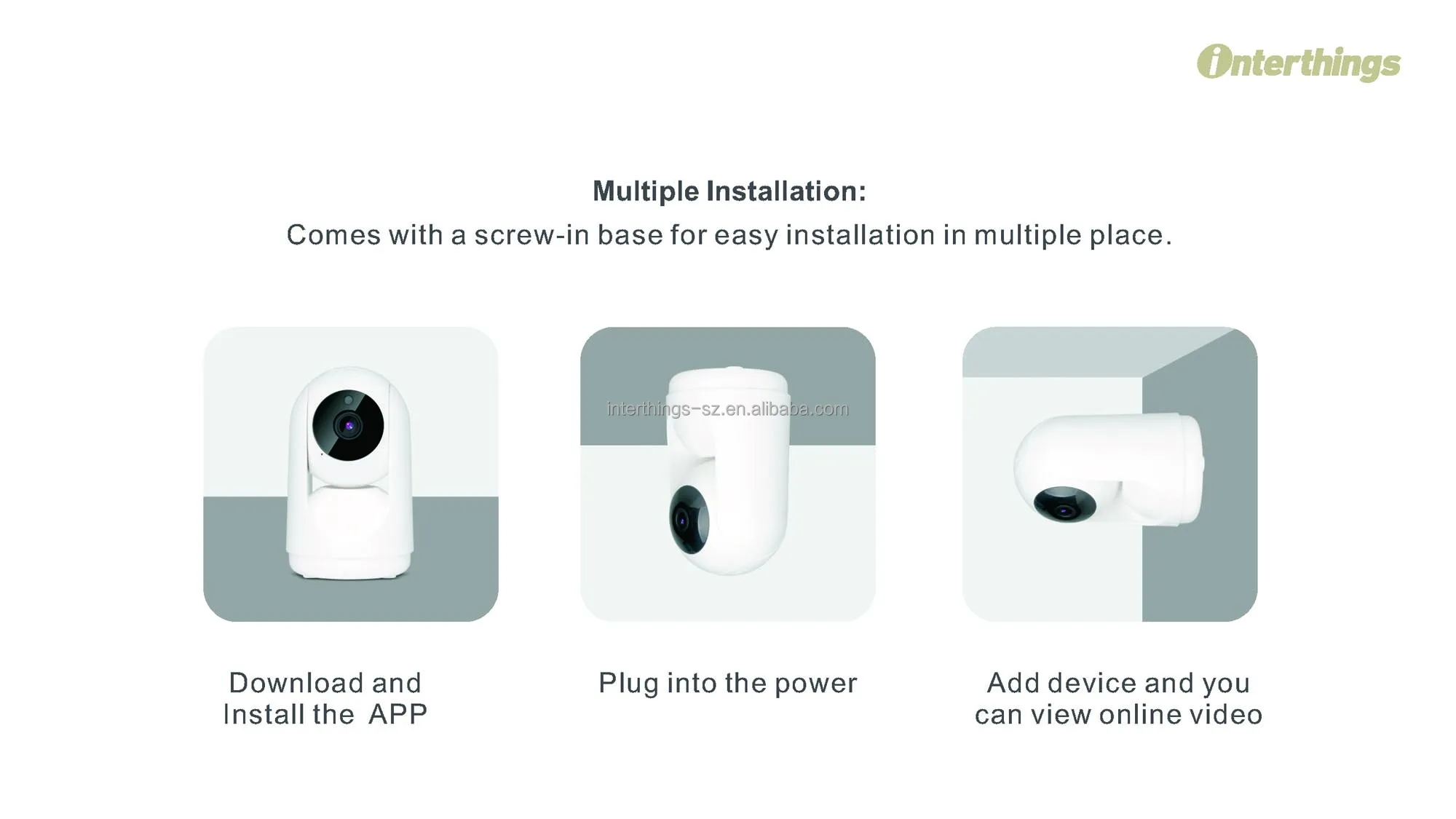 interthings

Multiple Installation:
Comes with a screw-in base for easy installation in multiple place.

interthings-sz.en.alibaba.com

Download and Install the APP

Plug into the power

Add device and you can view online video