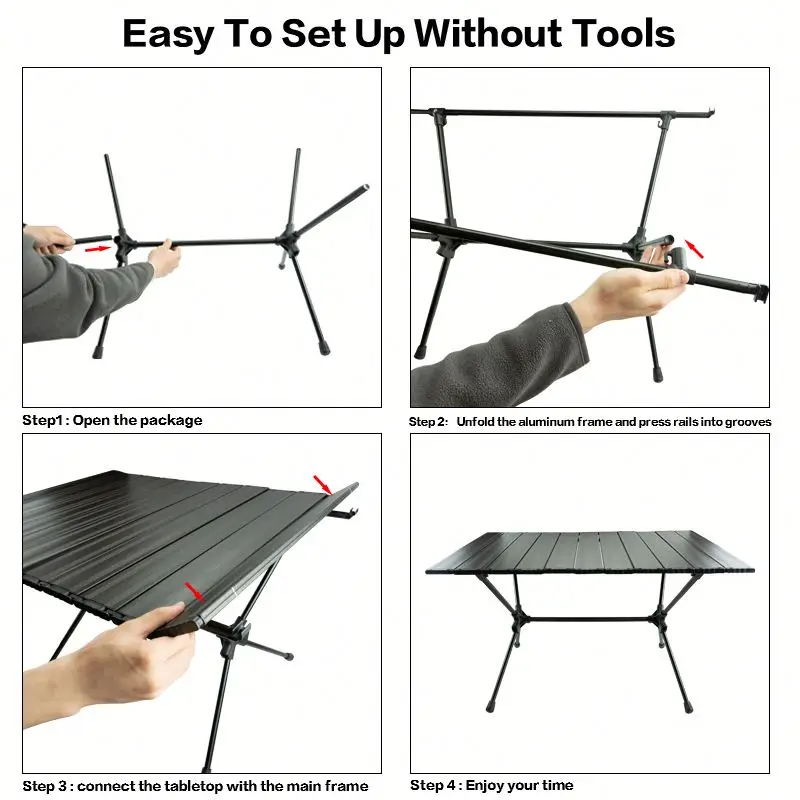 Easy To Set Up Without Tools

Step1 : Open the package

Step 2: Unfold the aluminum frame and press rails into grooves

Step 3 : connect the tabletop with the main frame

Step 4 : Enjoy your time